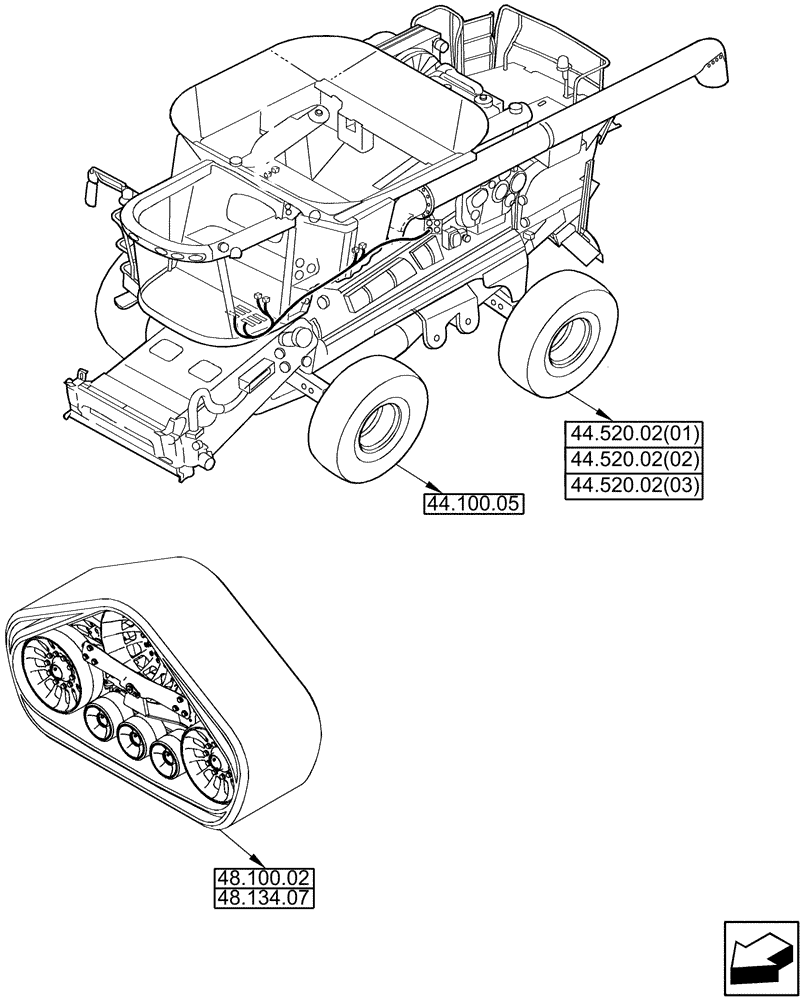 44.520.02(01)
44.520.02(02)
44.520.02(03)

44.100.05

48.100.02
48.134.07