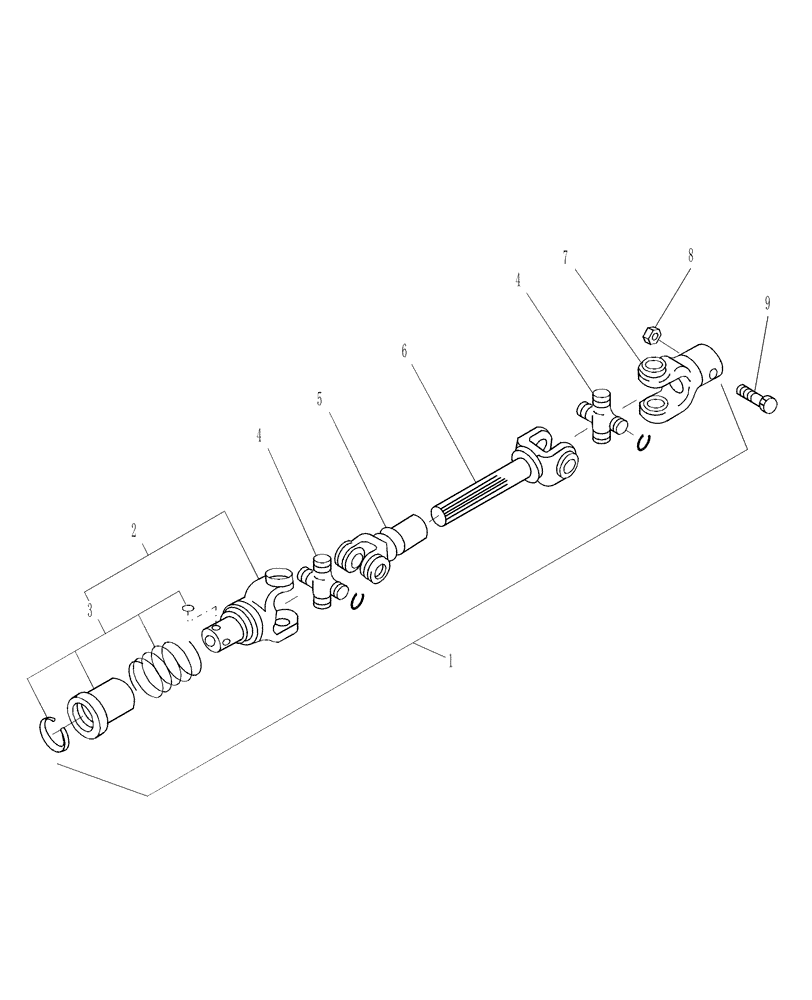 7
8
4
9
6
5
4
2
3
1