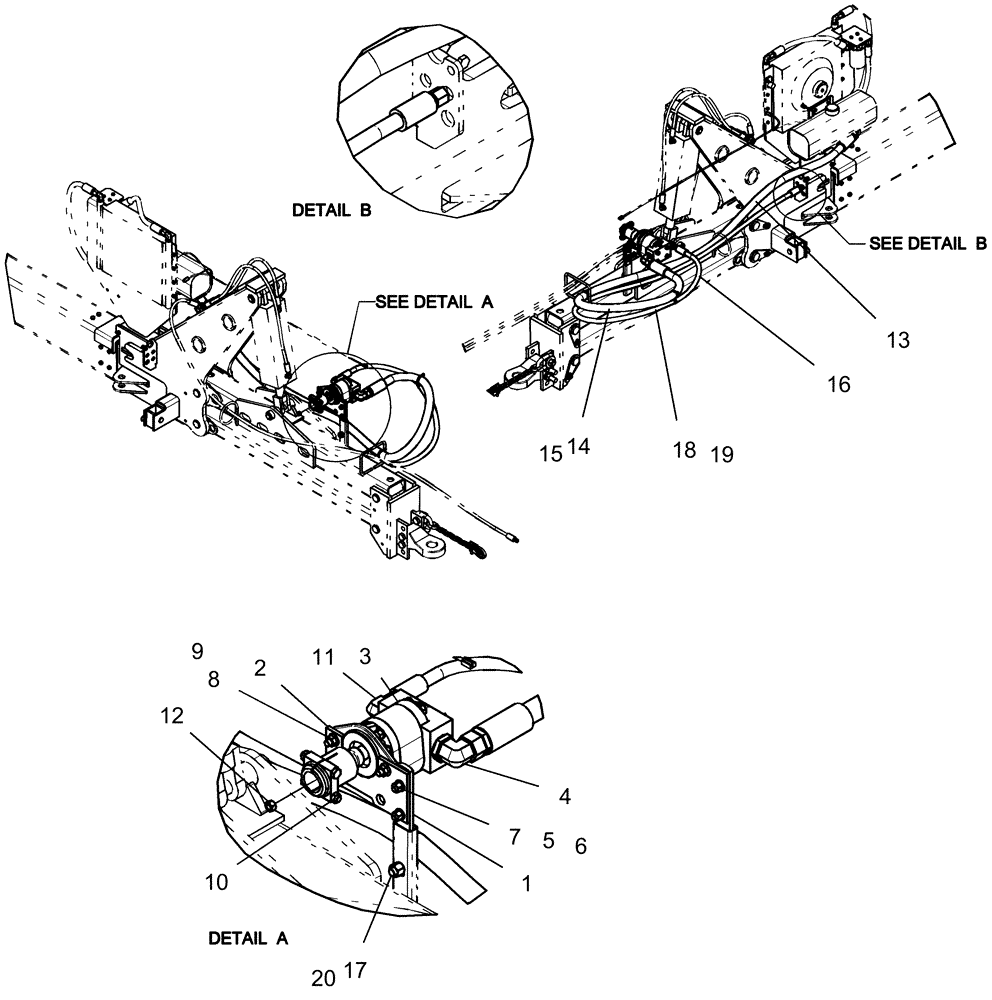 DETAIL B

SEE DETAIL A

SEE DETAIL B

13

16

15 14

18 19

9
8
2
11
3
12

4
7
5
6
10
1

DETAIL A

20 17