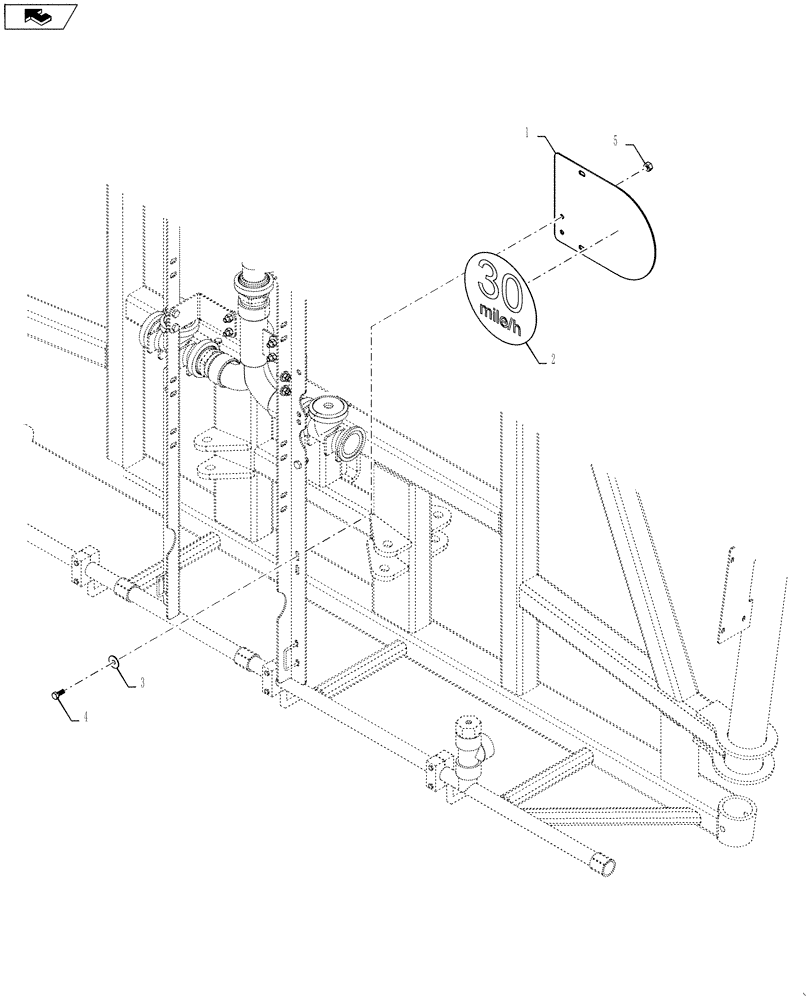 1
5
30
mile/h
2
3
4