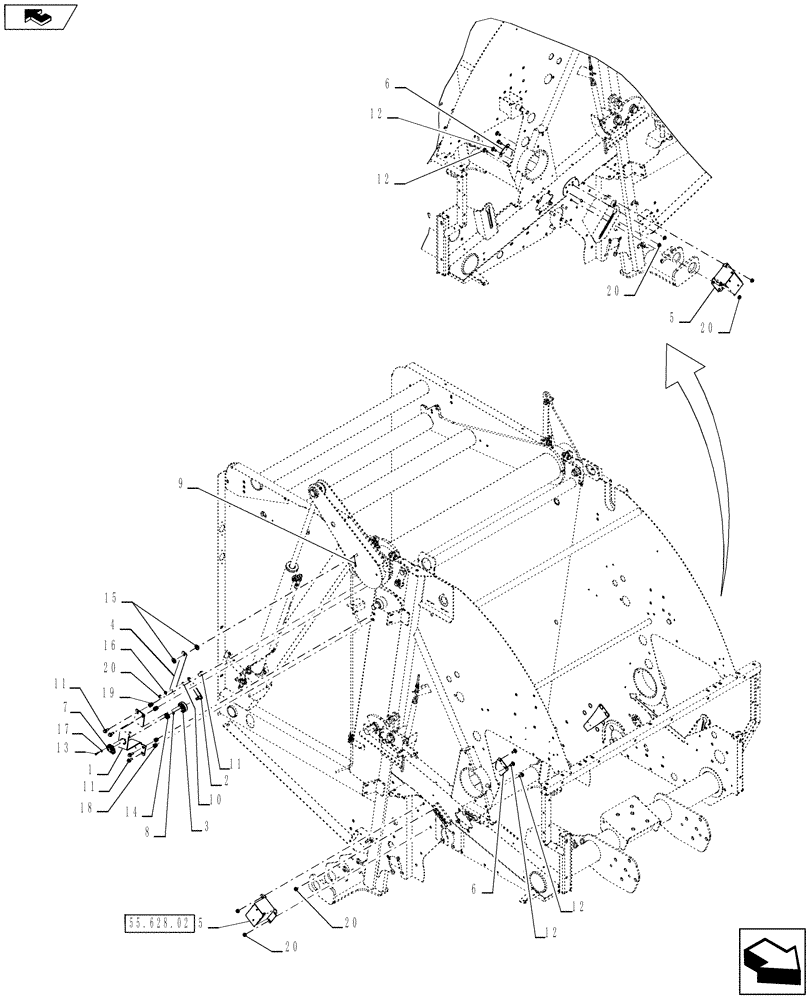 6
12
12
20
5
20
9
15
4
16
20
19
11
7
17
13
1
11
18
14
8
3
10
2
11
6
12
12
20
55.628.02
5
20