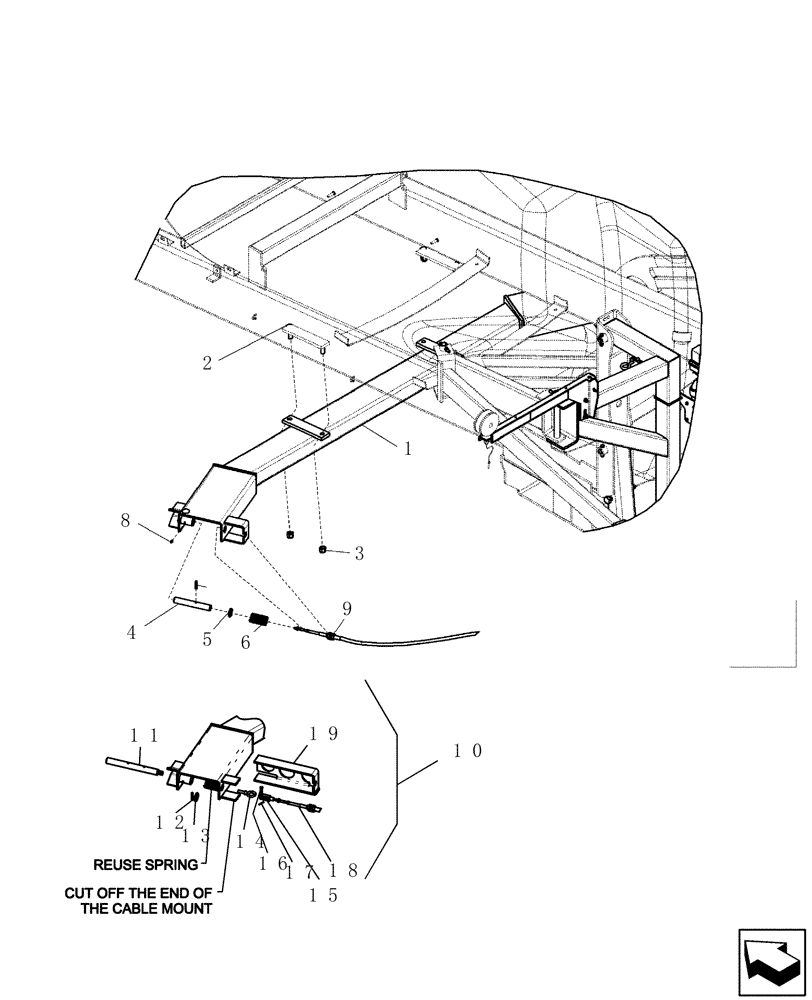 2
1
8
3
4
5
6
9
11
19
10
12
13
14
16
17
18
15
REUSE SPRING
CUT OFF THE END OF THE CABLE MOUNT