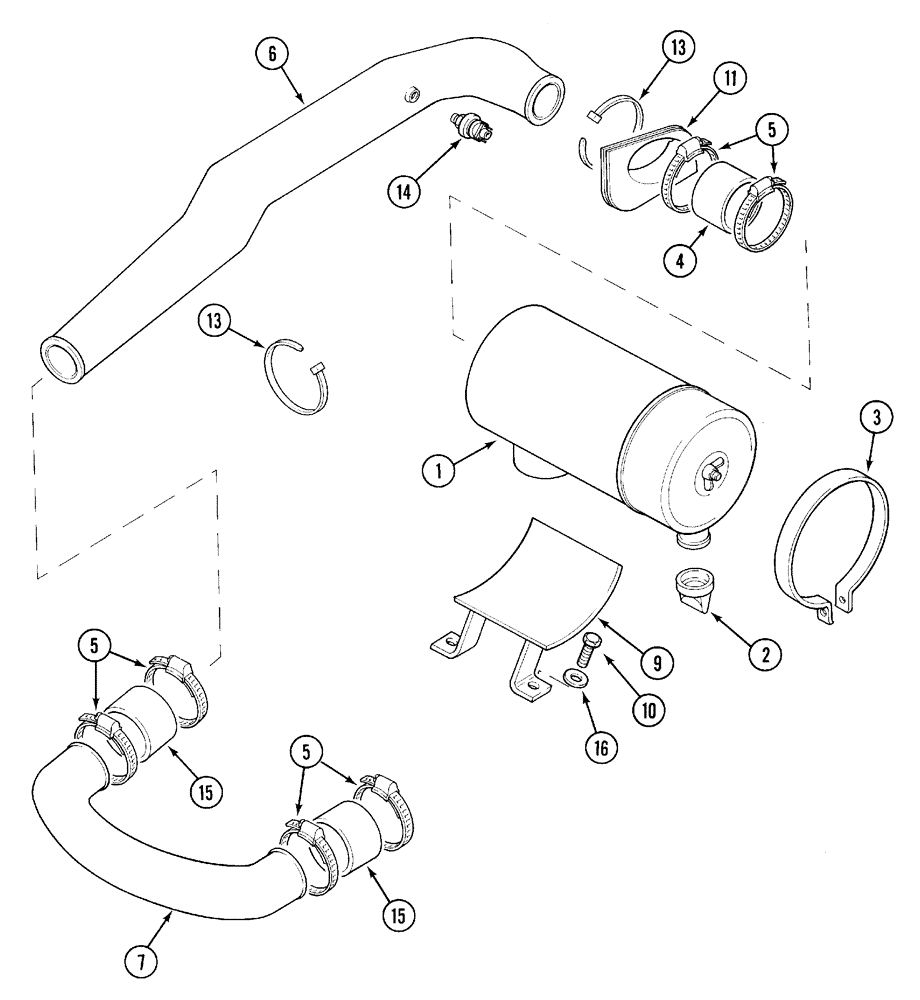 6
13
11
5
14
4
13
3
1
2
9
10
16
5
15
5
15
7