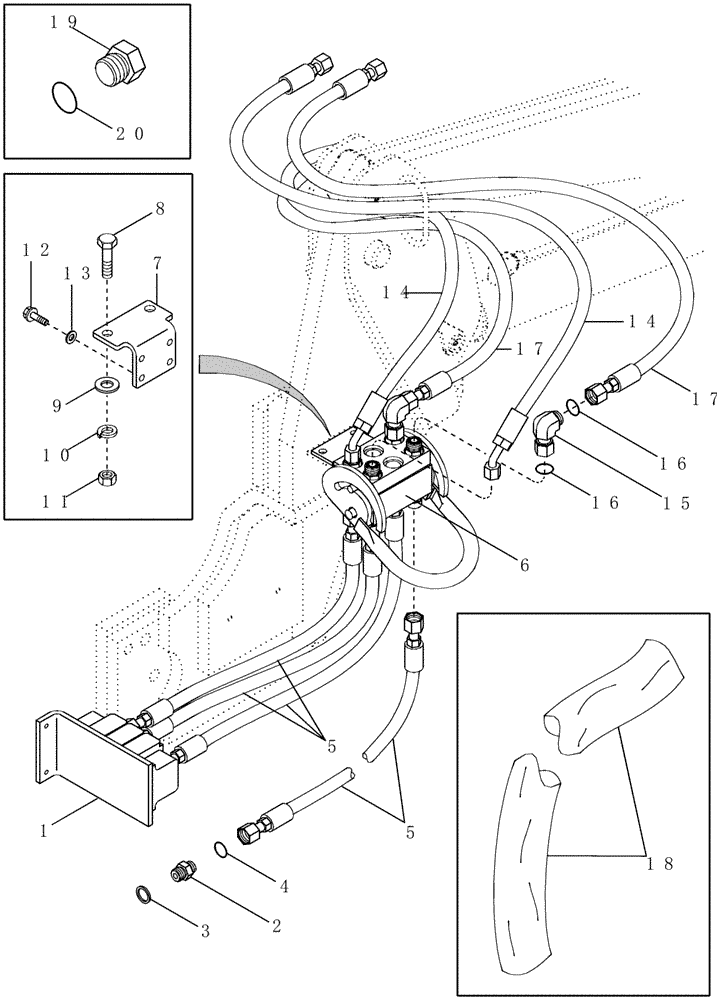 19
20
8
12
13
7
9
10
11
14
14
17
17
16
16
15
6
5
5
1
4
2
3
18