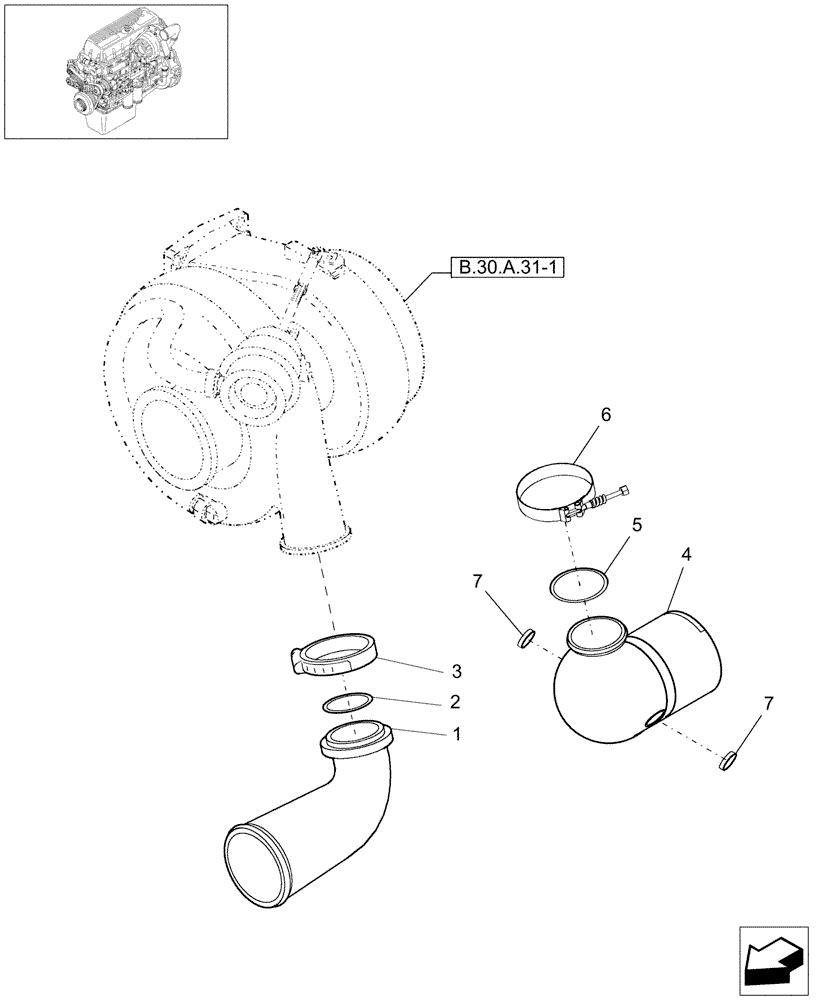 B.30.A.31-1
6
5
4
7
3
2
1
7