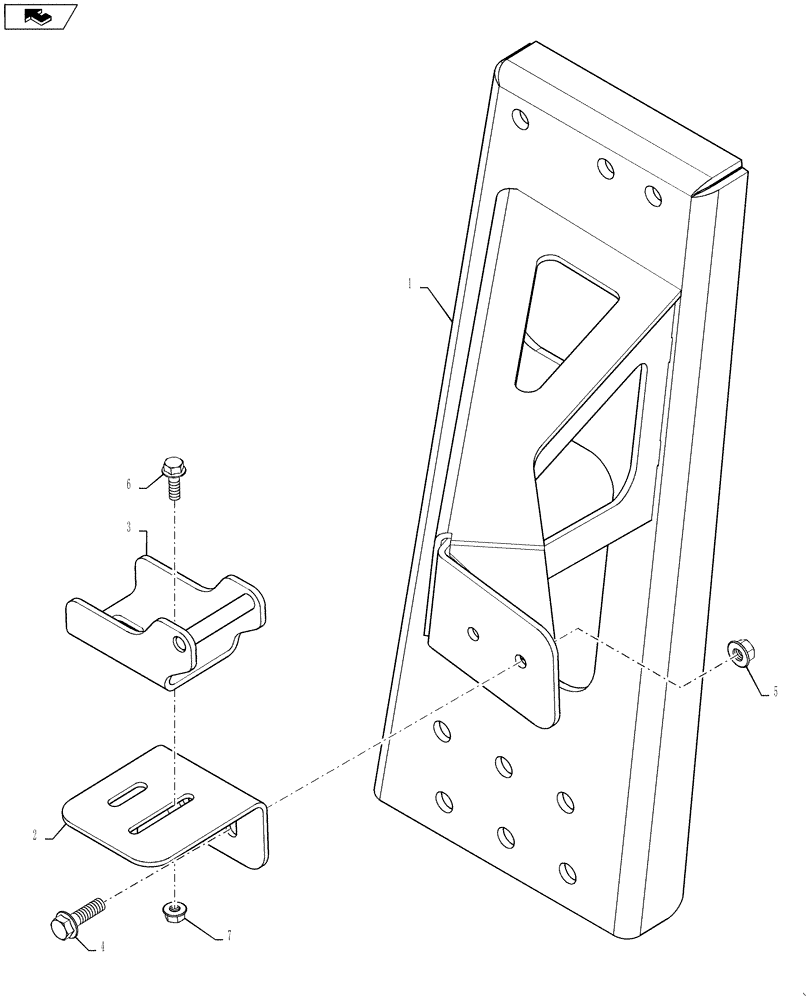 1
6
3
5
2
4
7