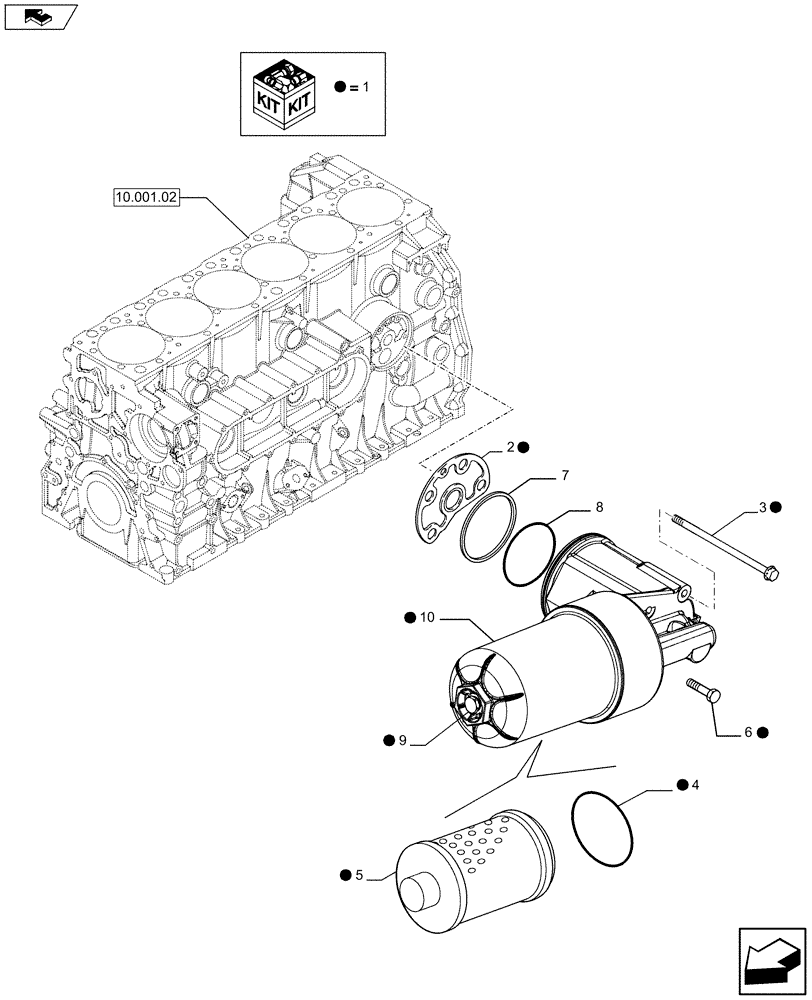 KIT KIT
● = 1

10.001.02

2 ●
7
8
3 ●
● 10
● 9
6 ●
● 4
● 5