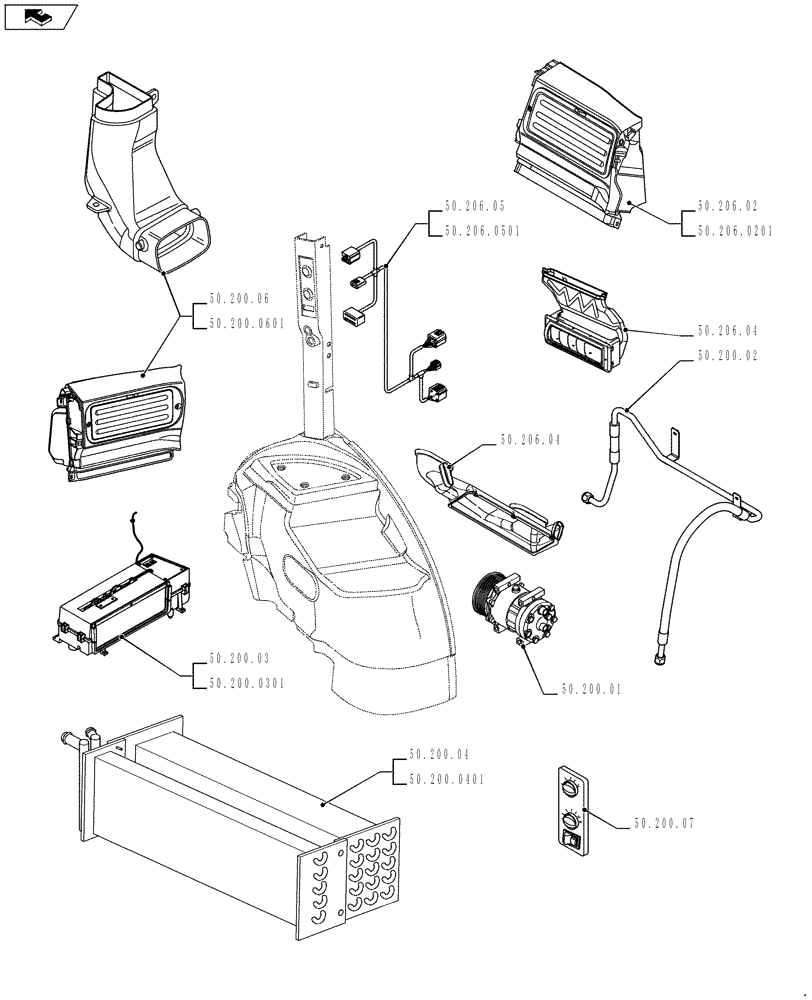 50.206.05
50.206.0501

50.206.02
50.206.0201

50.200.06
50.200.0601

50.206.04

50.200.02

50.206.04

50.200.03
50.200.0301

50.200.01

50.200.04
50.200.0401

50.200.07