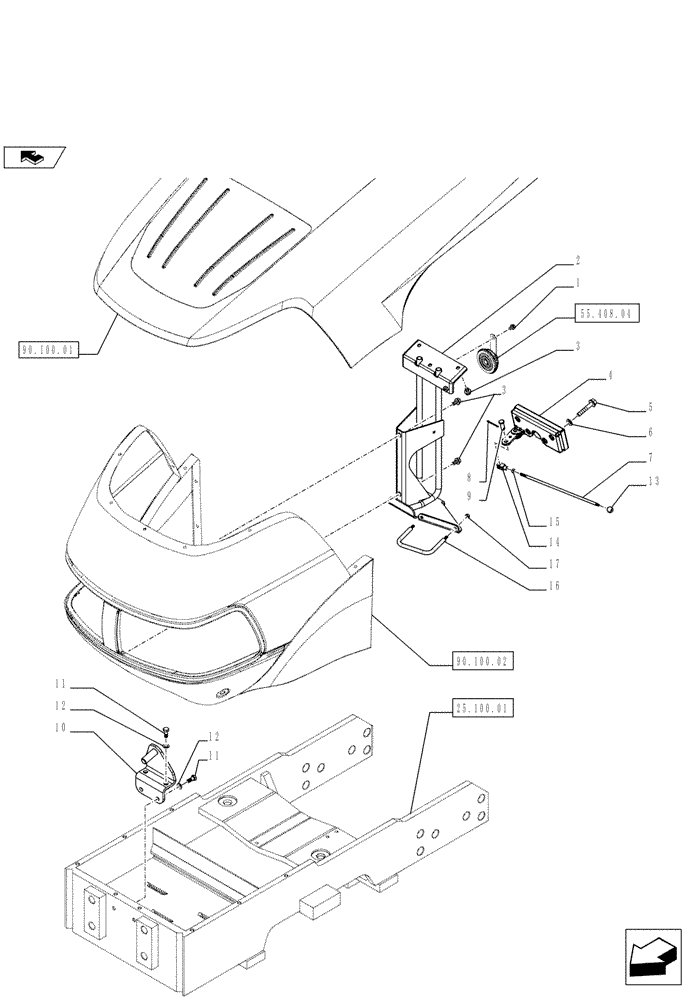 90.100.01
2
1
55.408.04
3
3
4
5
6
7
13
8
9
15
14
17
16
90.100.02
25.100.01
11
12
10
12
11