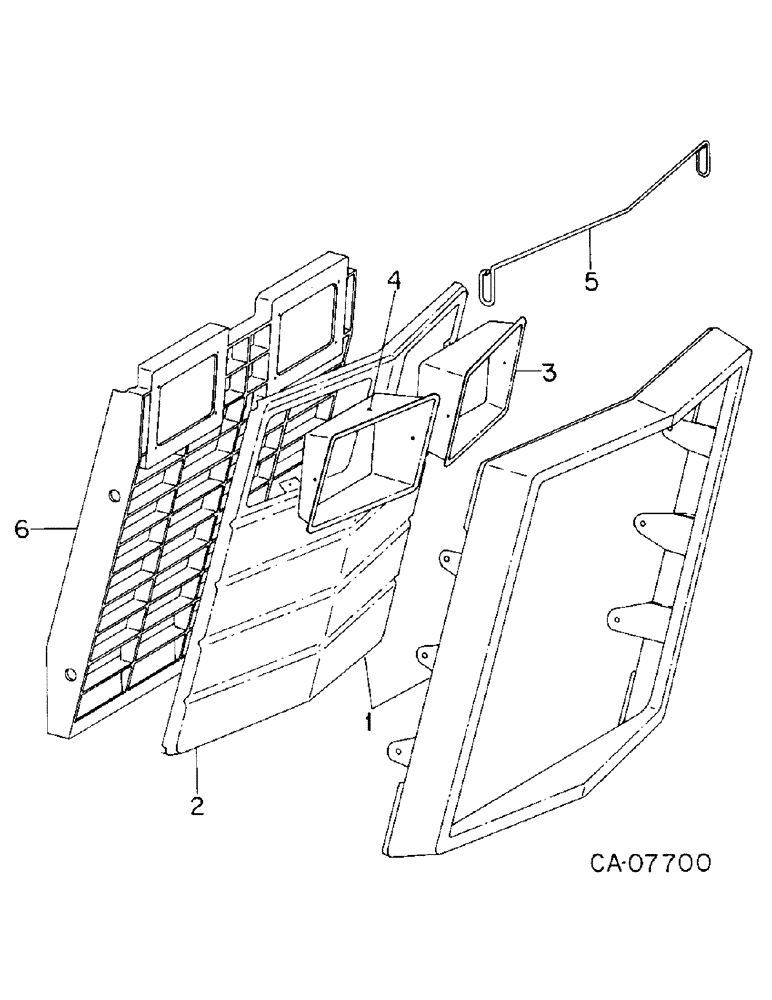 5
4
3
6
1
2
CA-07700