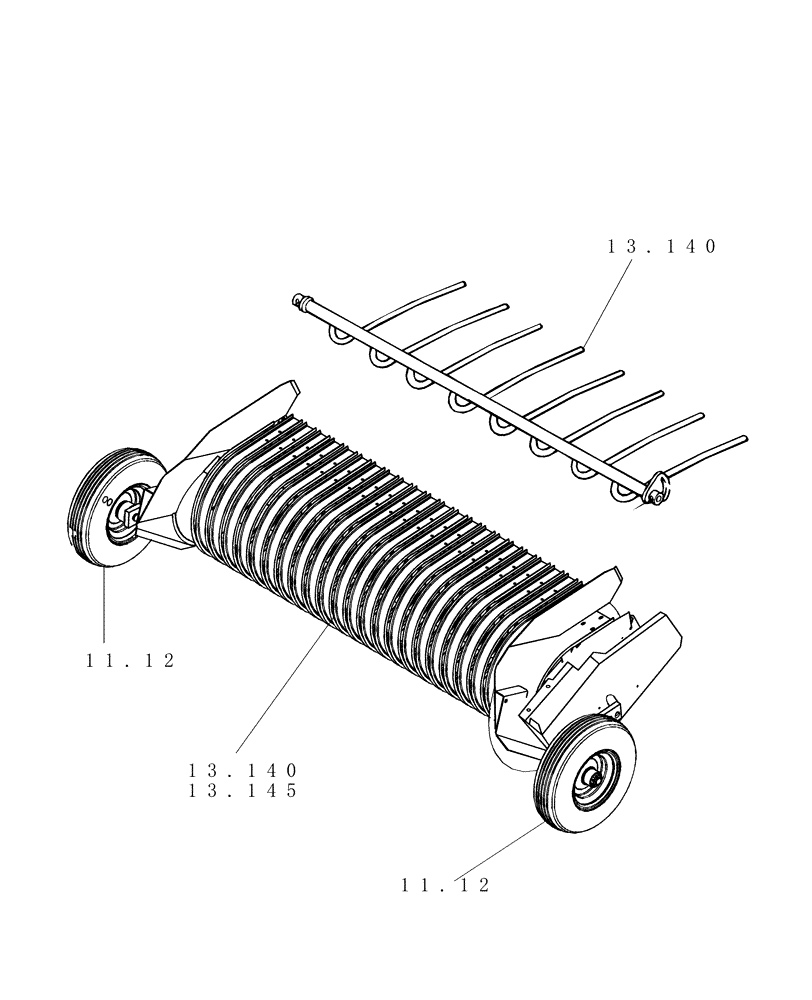 13.140

11.12

13.140
13.145

11.12