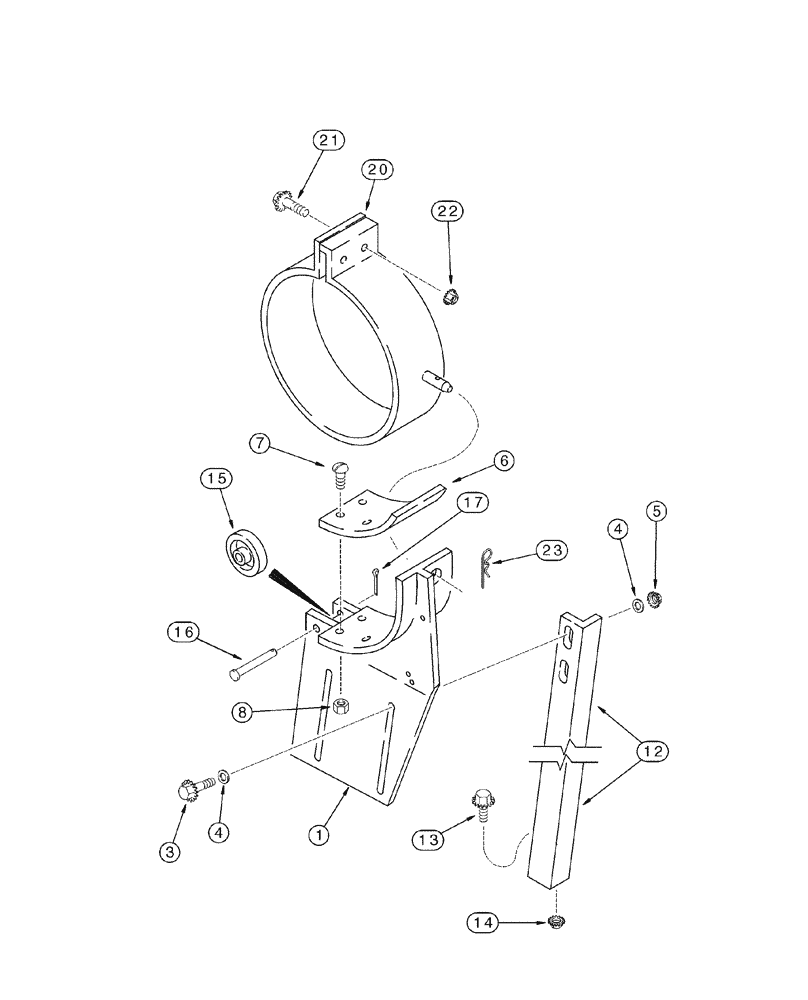 21
20
22
7
6
15
17
23
4
5
16
8
12
3
4
1
13
14