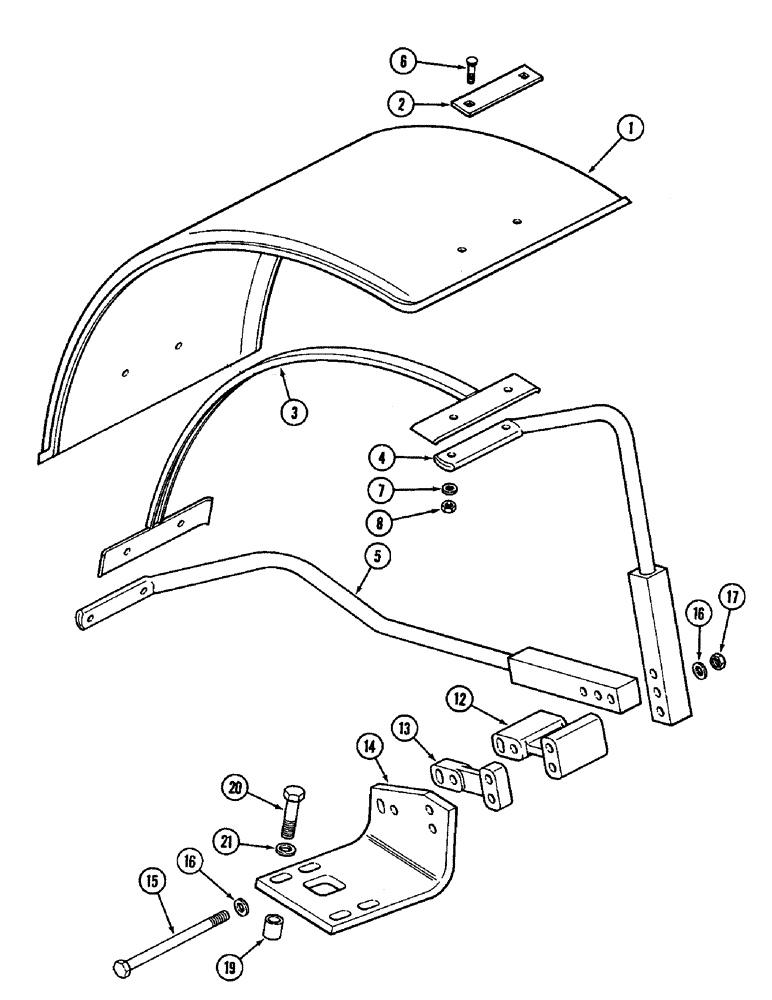 6
2
1
3
4
7
8
5
16
17
12
13
14
20
21
16
15
19