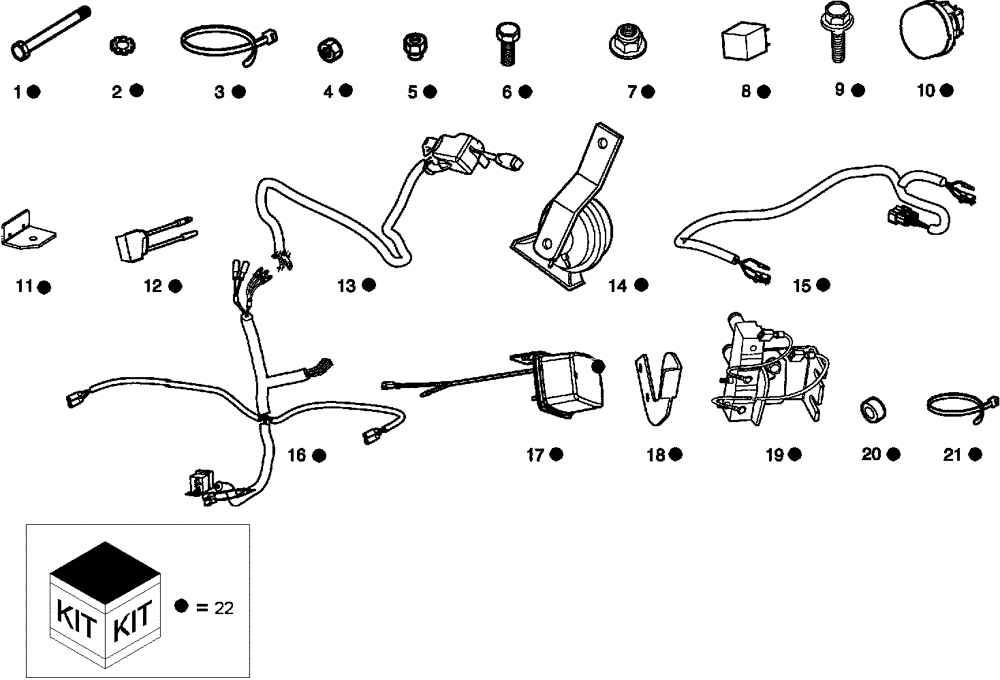 1 ● 2 ● 3 ● 4 ● 5 ● 6 ● 7 ● 8 ● 9 ● 10 ●

11 ● 12 ● 13 ● 14 ● 15 ●

16 ● 17 ● 18 ● 19 ● 20 ● 21 ●

KIT KIT

● = 22