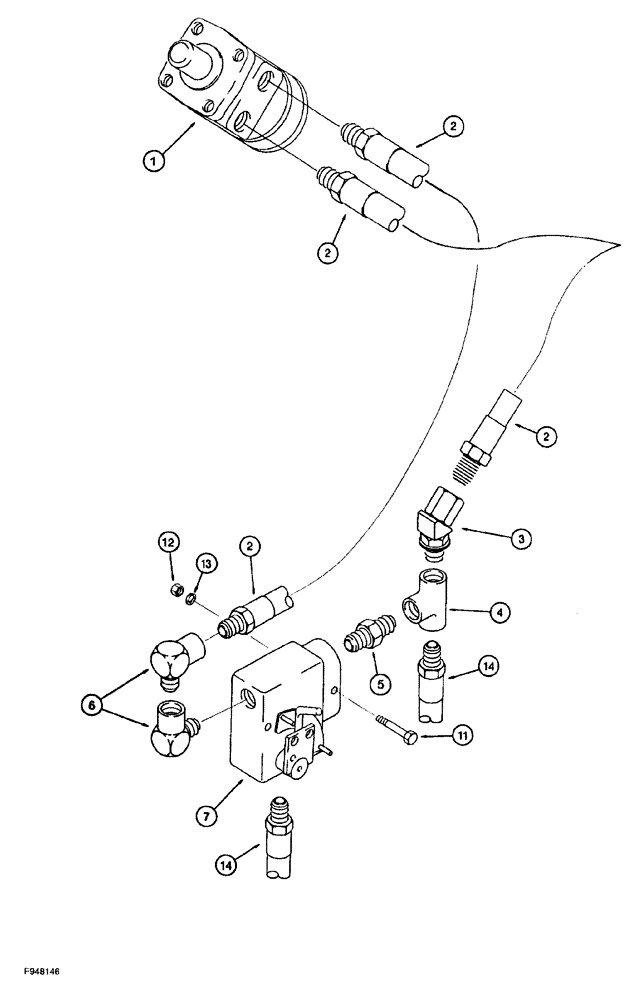 1
2
2
2
3
12
13
2
4
5
14
6
11
7
14
F948146