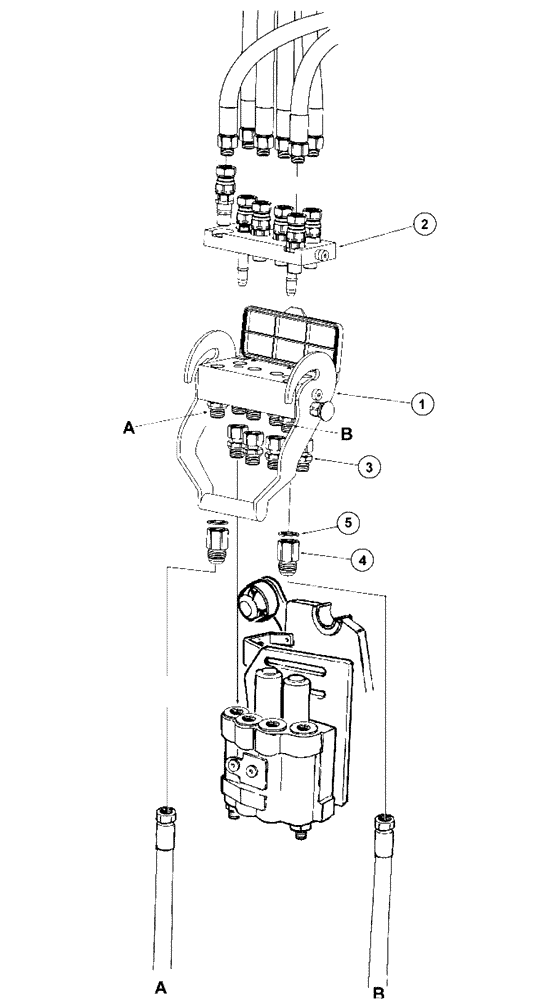 2

1

A

B

3

5

4

A

B