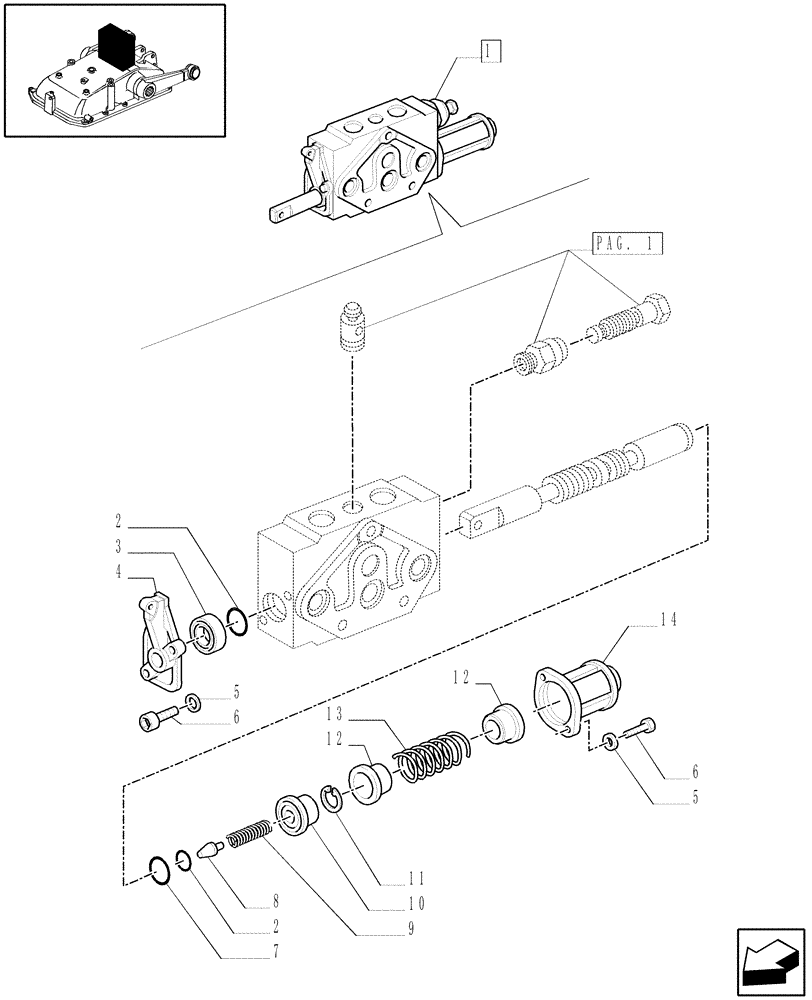 1
PAG. 1
2
3
4
5
6
14
12
13
12
6
5
11
10
9
8
2
7