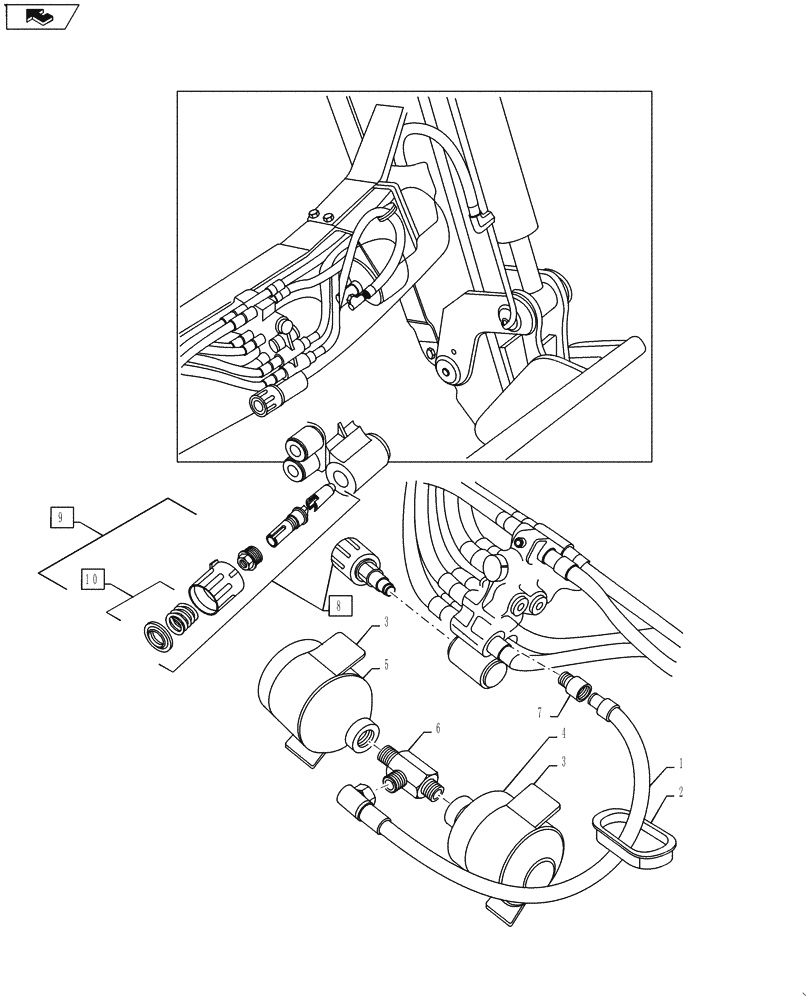 9

10

8

3

5

6

7

4

3

1

2