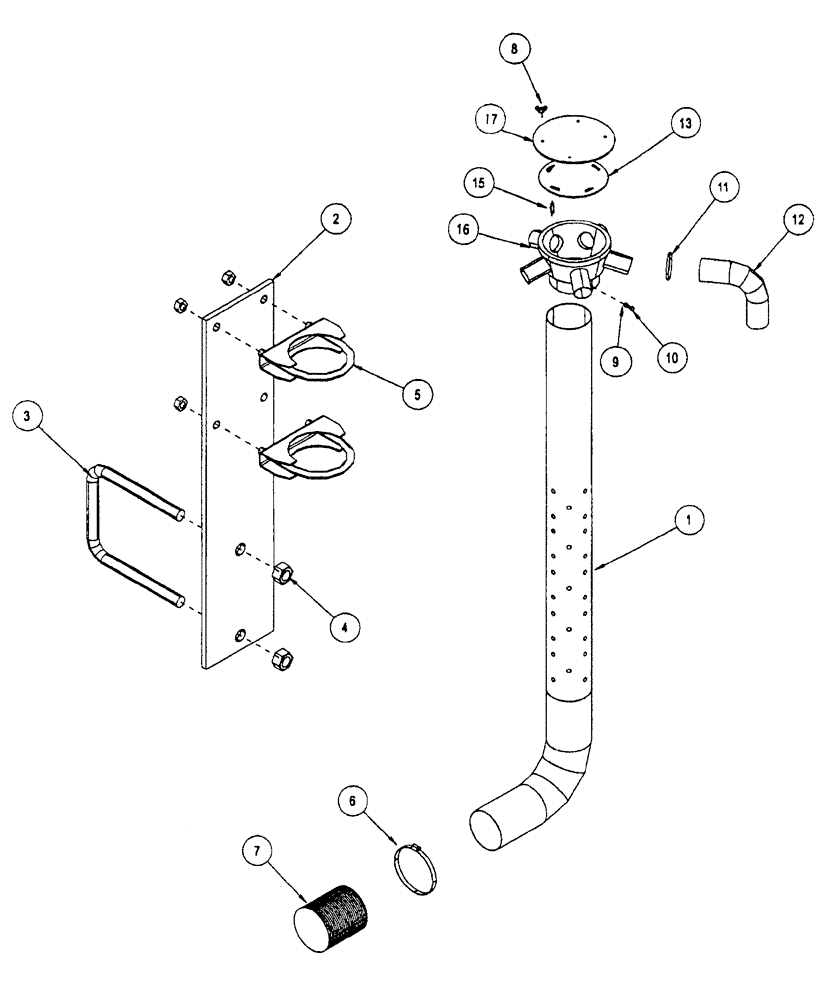 8
17
13
15
11
12
16
2
9
10
5
3
1
4
6
7