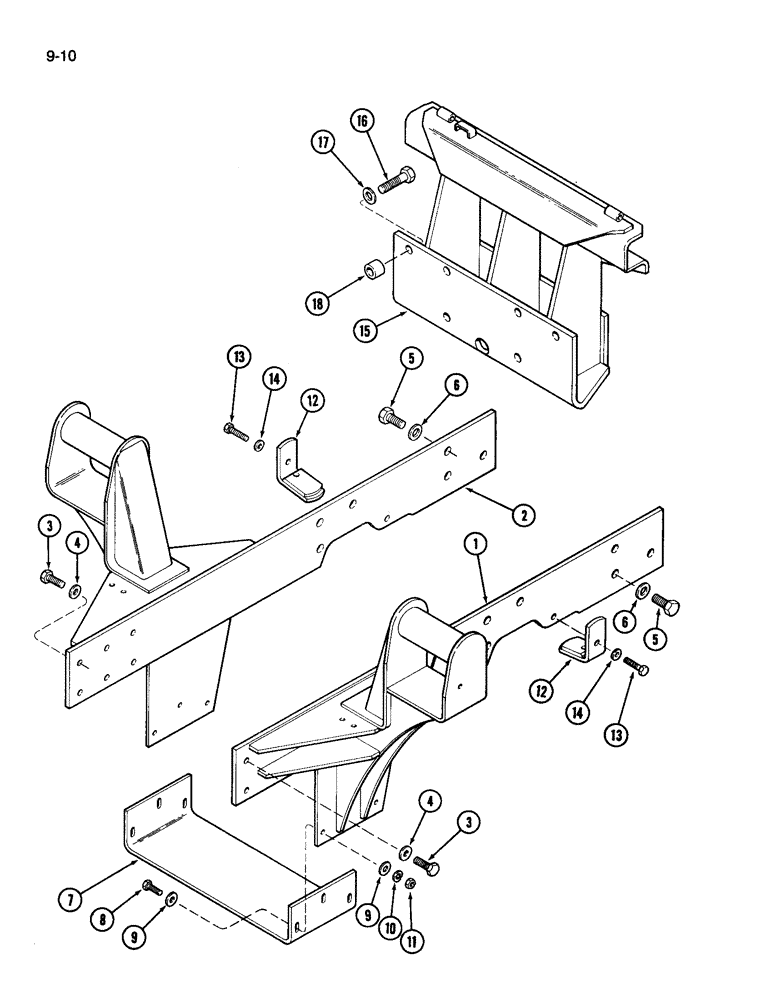 9-10

17
16
18
15
13
14
12
5
6
2
3
4
1
6
5
12
14
13
4
3
7
8
9
9
10
11