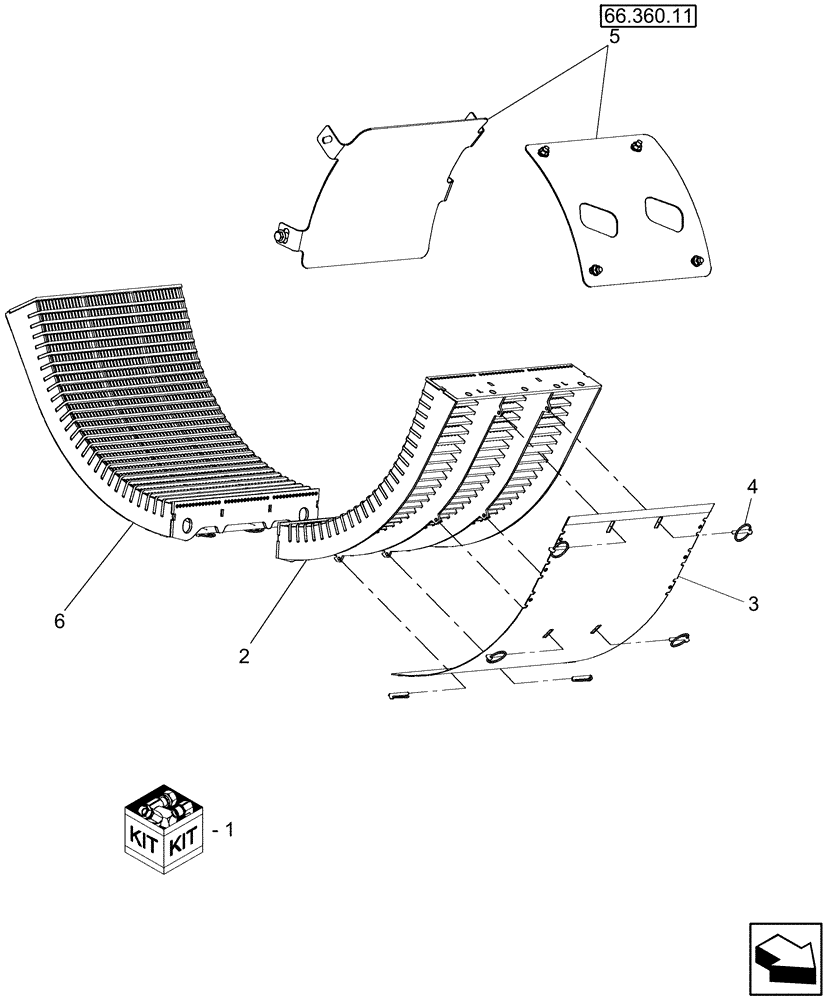 66.360.11
5
4
3
6
2
KIT KIT - 1