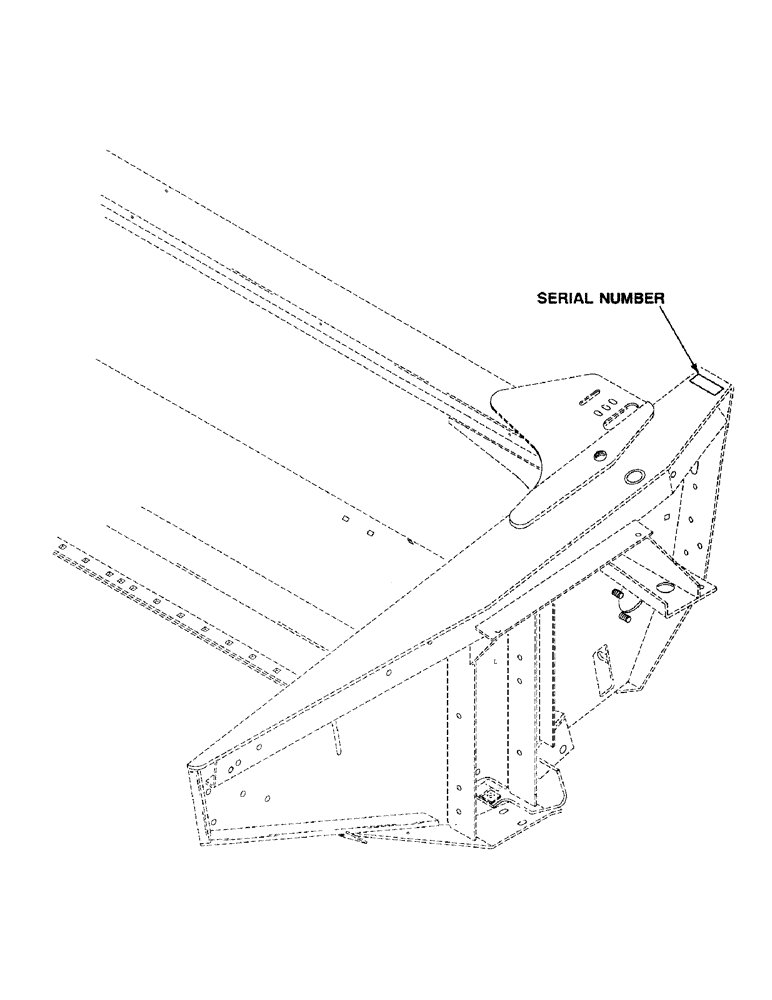 SERIAL NUMBER