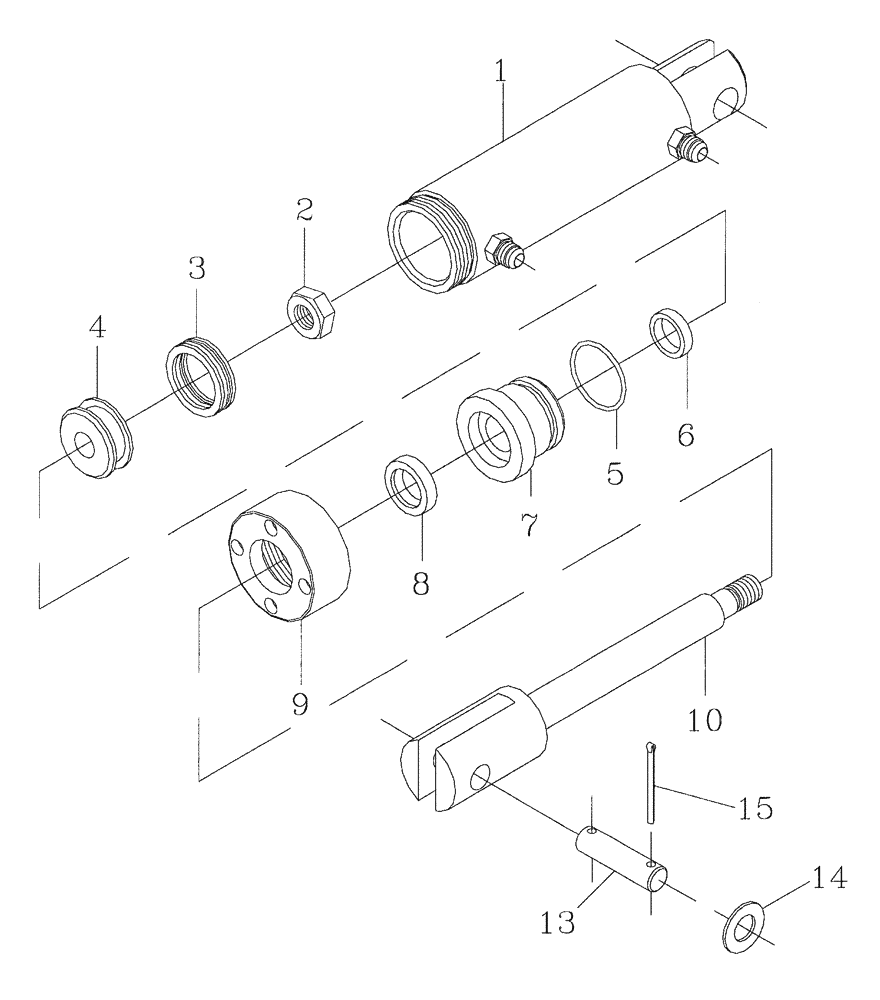 1
2
3
4
6
5
7
8
9
10
15
14
13