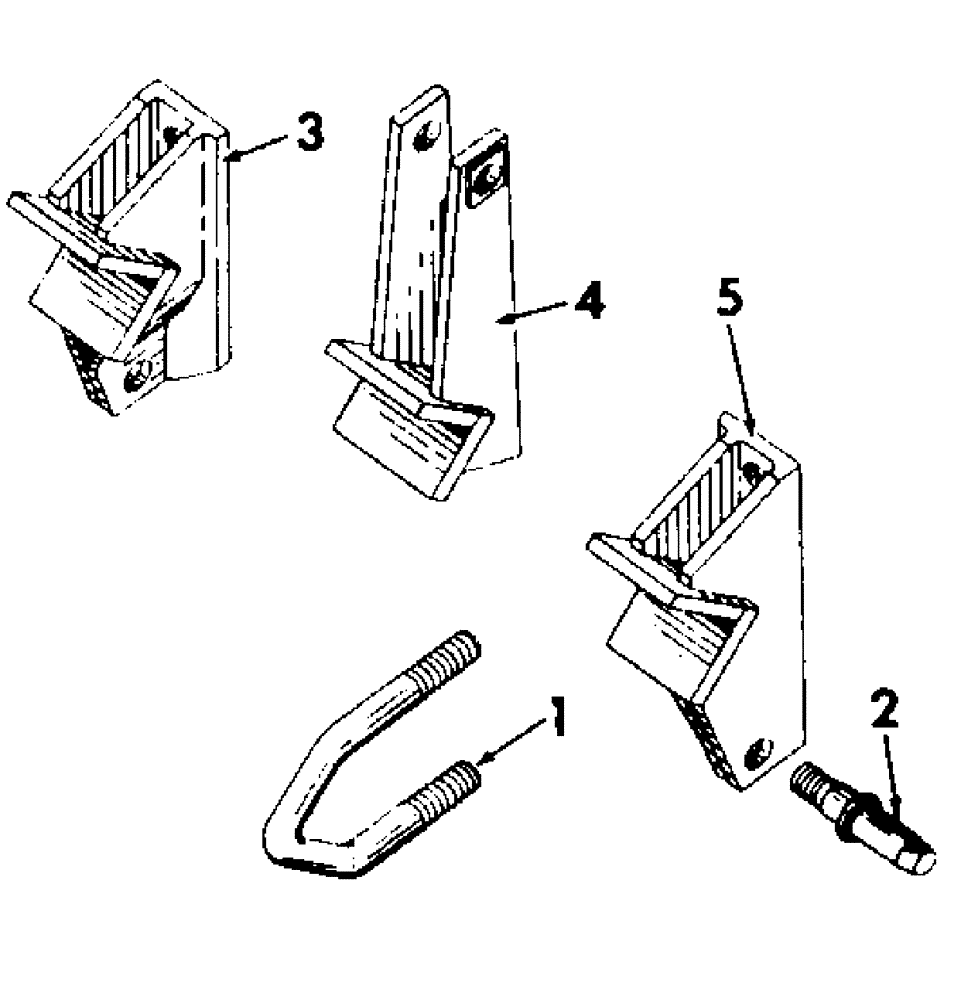 3
4
5
1
2