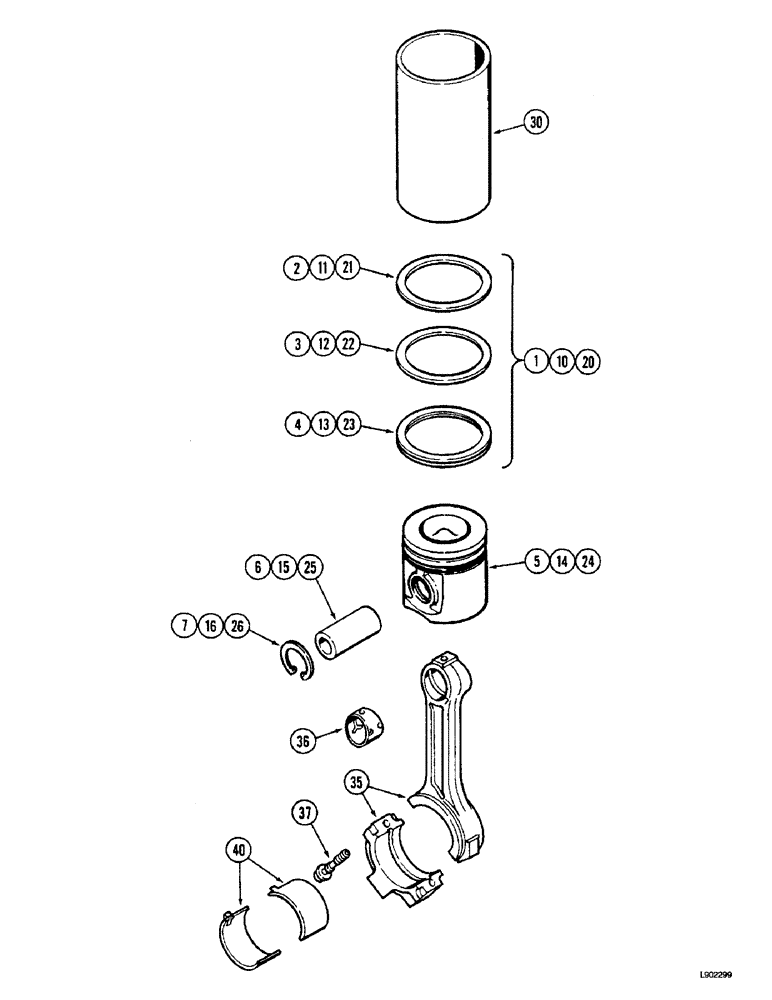 30

2 11 21

3 12 22

1 10 20

4 13 23

5 14 24

6 15 25

7 16 26

36

35

37

40

L902299