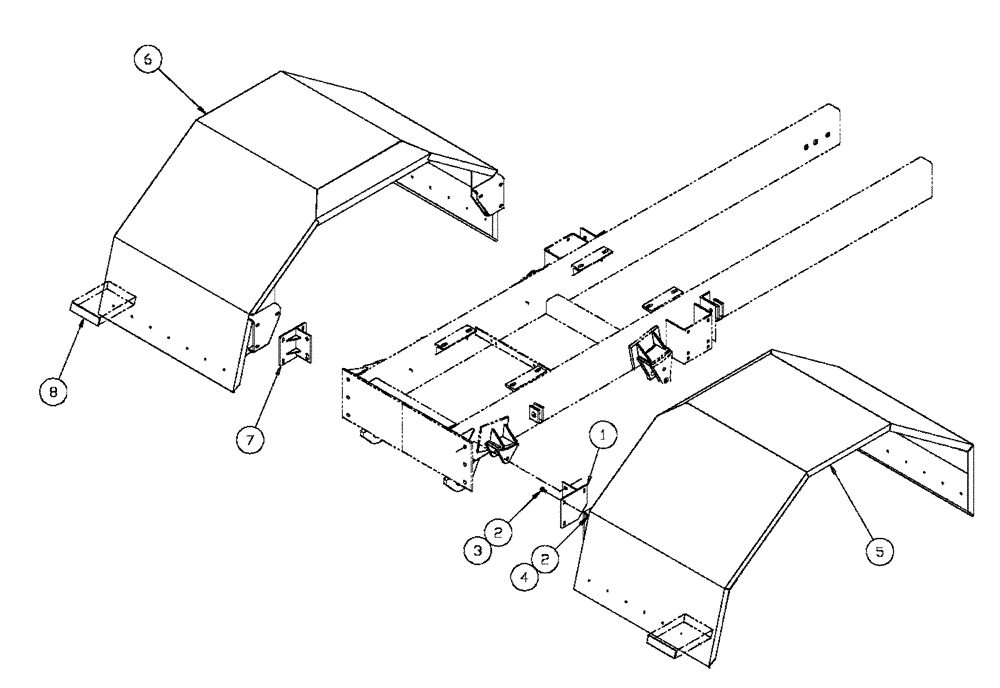 6
8
7
1
2
3
2
4
5