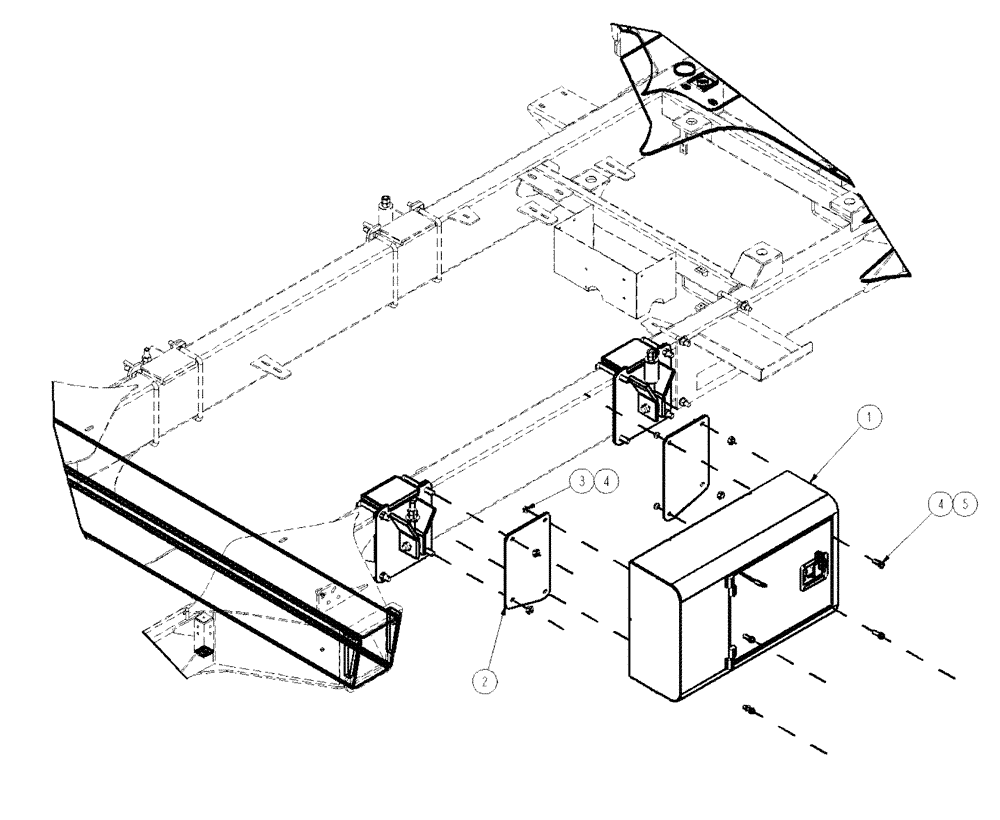 1
3 4
4 5
2