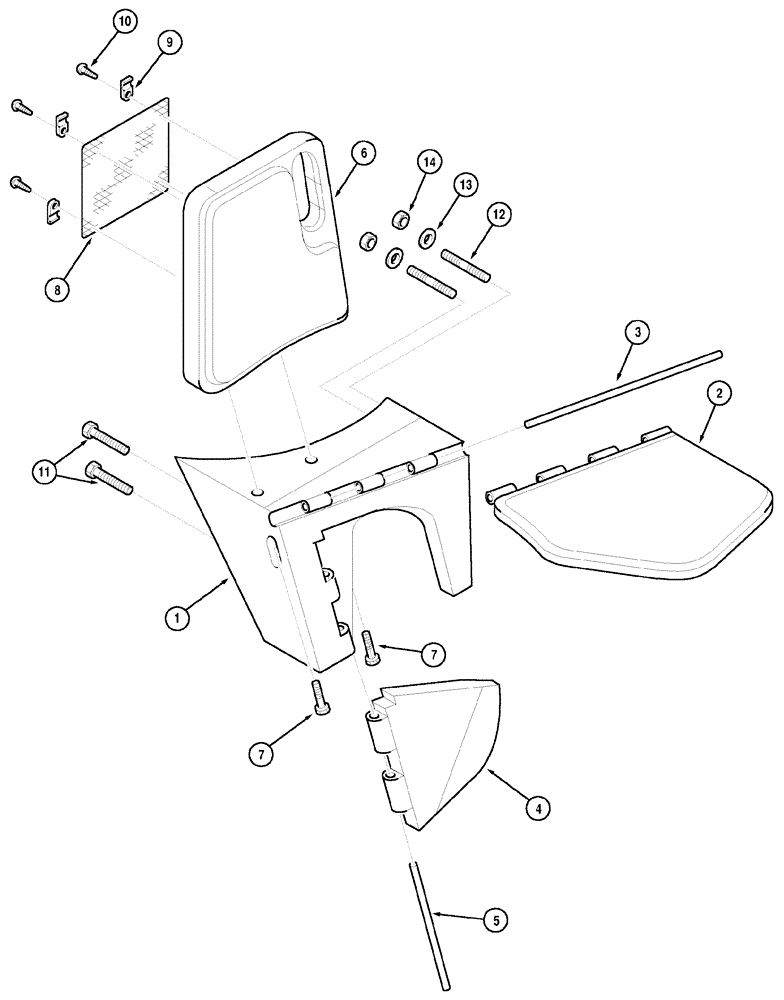 10
9
6
14
13
12
8
3
2
11
1
7
7
4
5