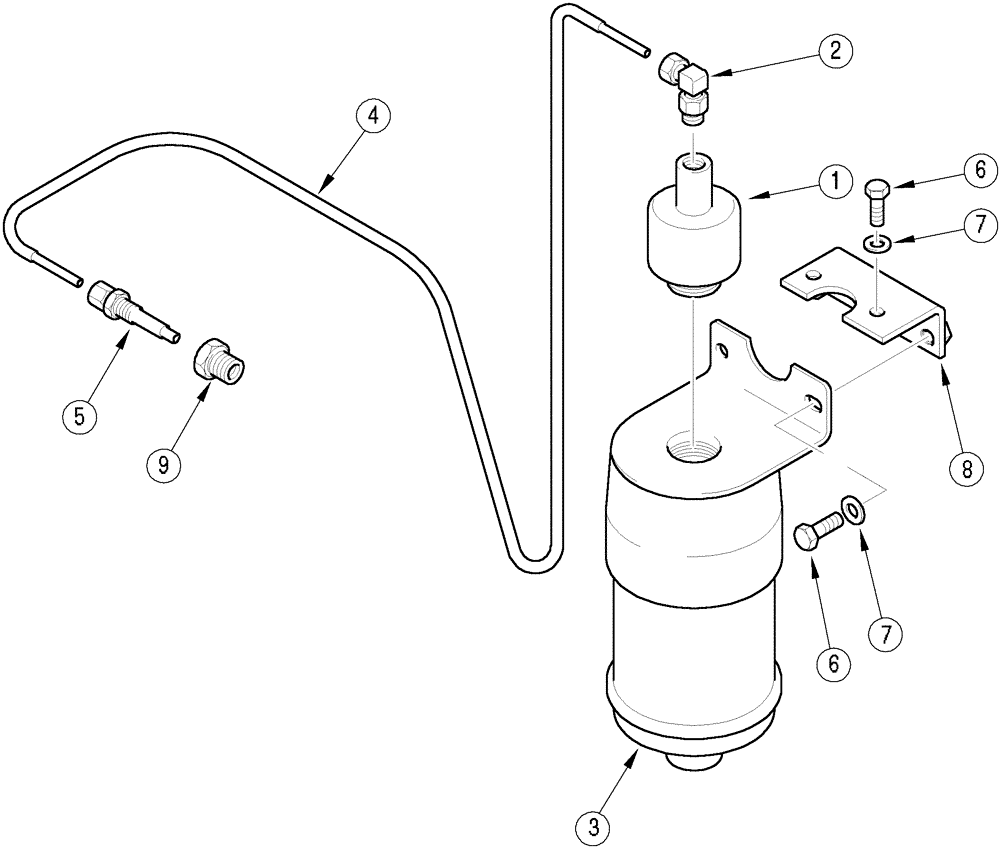 2
4
1
6
7
5
9
8
6
7
3