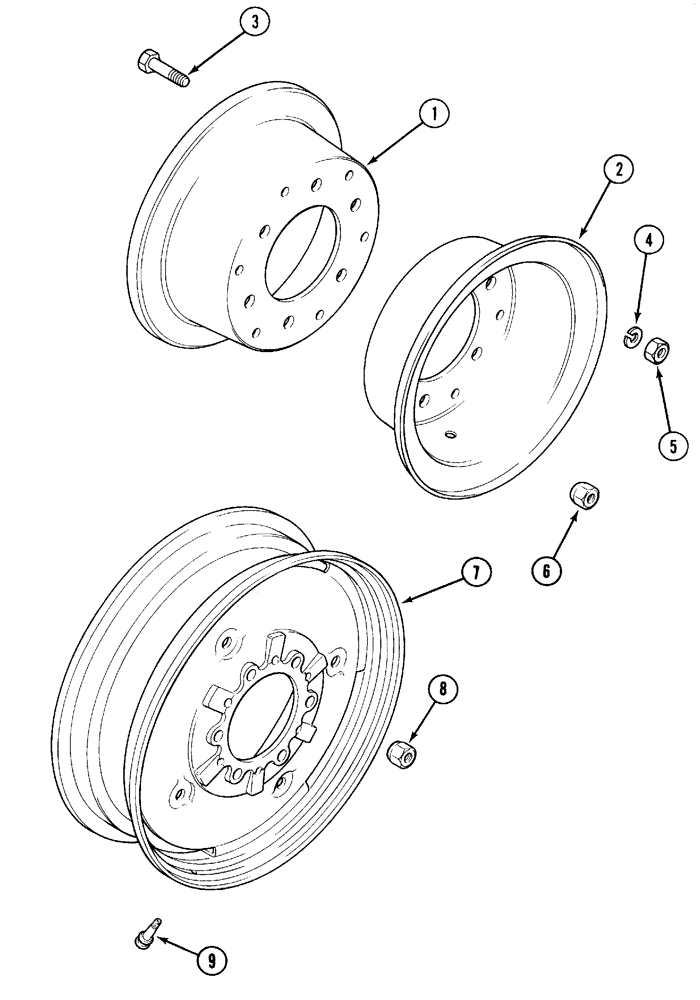 3
1
2
4
5
6
7
8
9