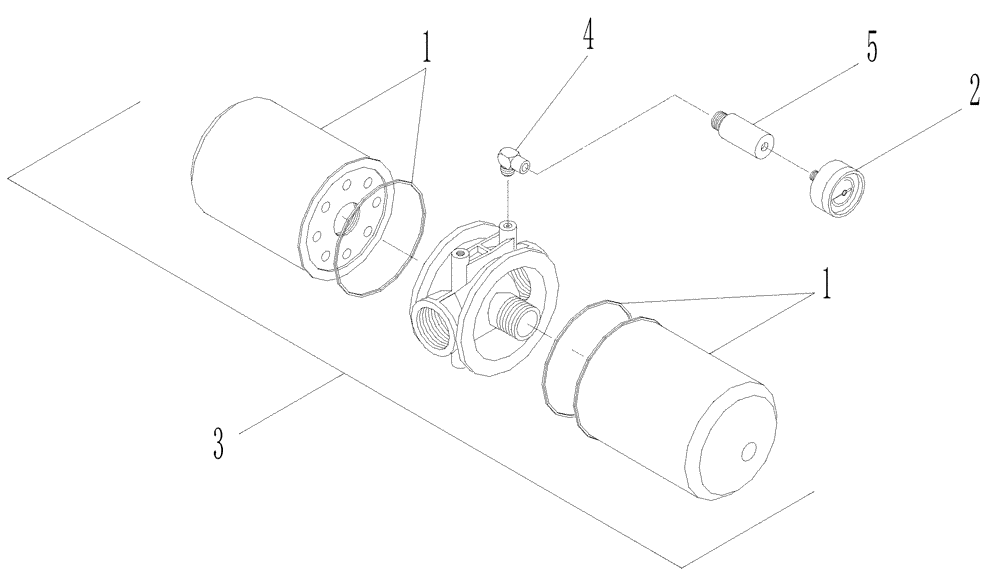 1
4
5
2
1
3