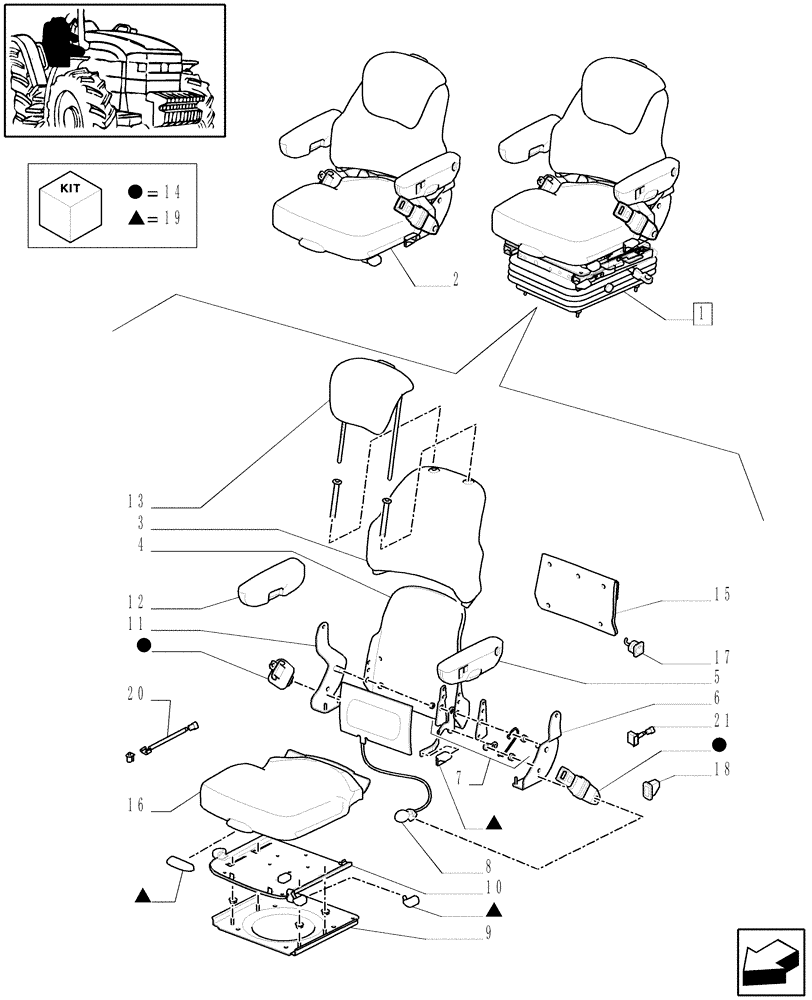 KIT
● = 14
▲ = 19

2
1
13
3
4
12
11
●
20
16
▲
15
17
5
6
21
●
18
7
▲
8
10
▲
9