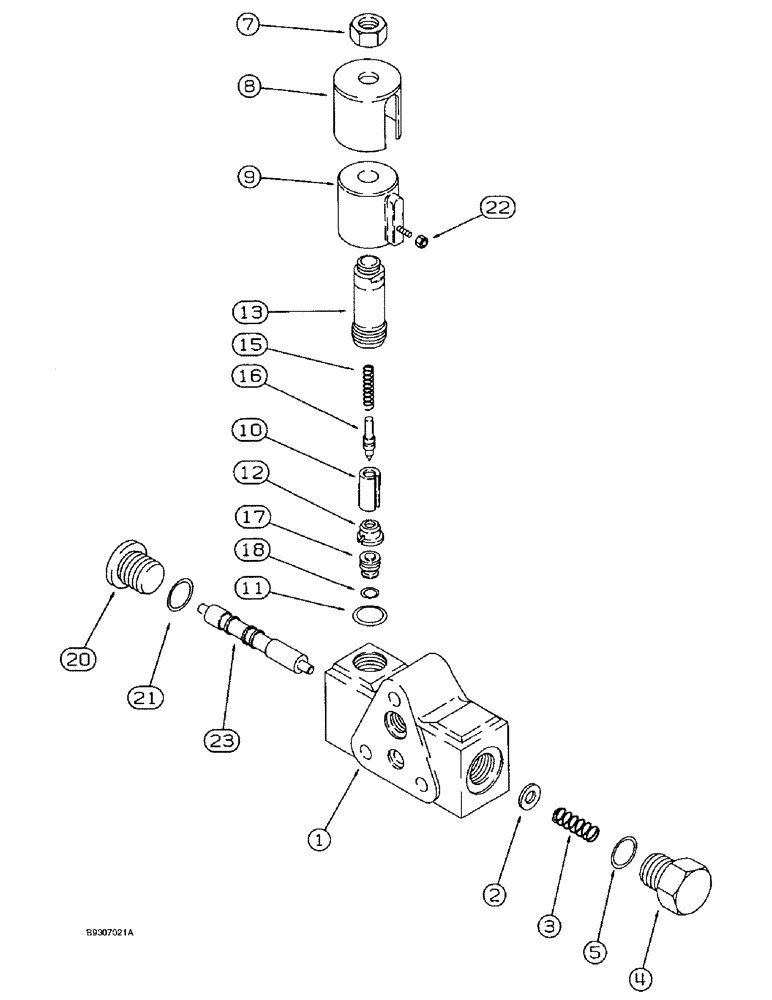 7
8
9
22
13
15
16
10
12
17
18
11
20
21
23
1
2
3
5
4
B9307021A