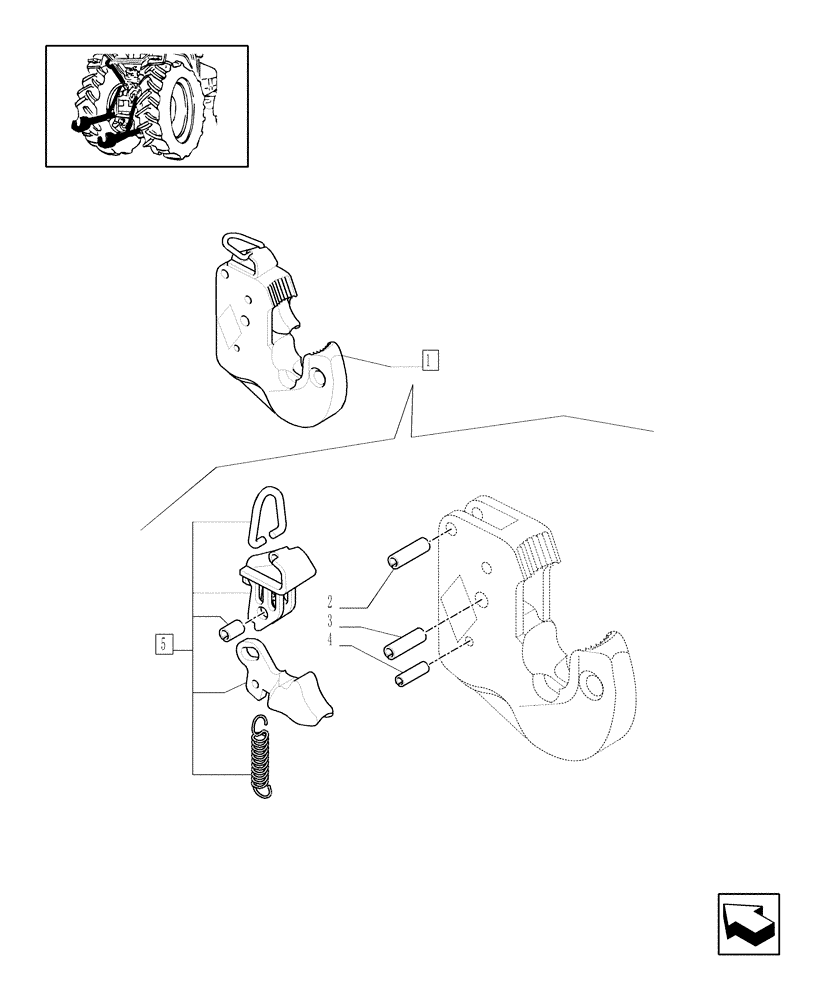 1

2
3
4

5