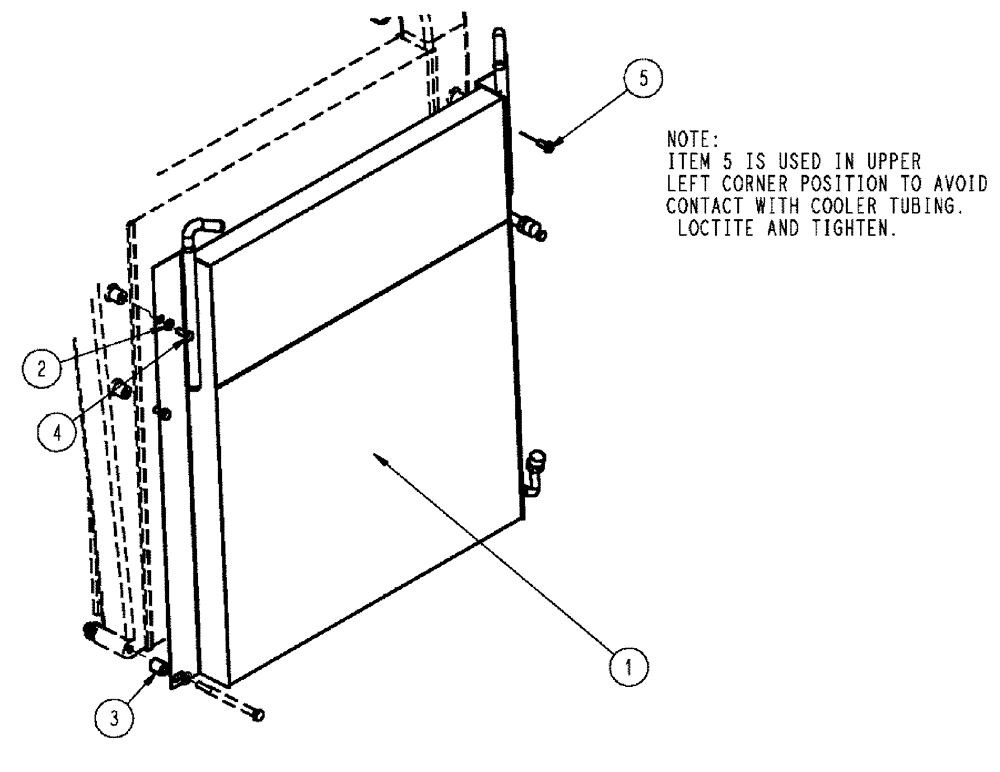 5

NOTE:
ITEM 5 IS USED IN UPPER LEFT CORNER POSITION TO AVOID CONTACT WITH COOLER TUBING. LOCTITE AND TIGHTEN.

2

4

1

3