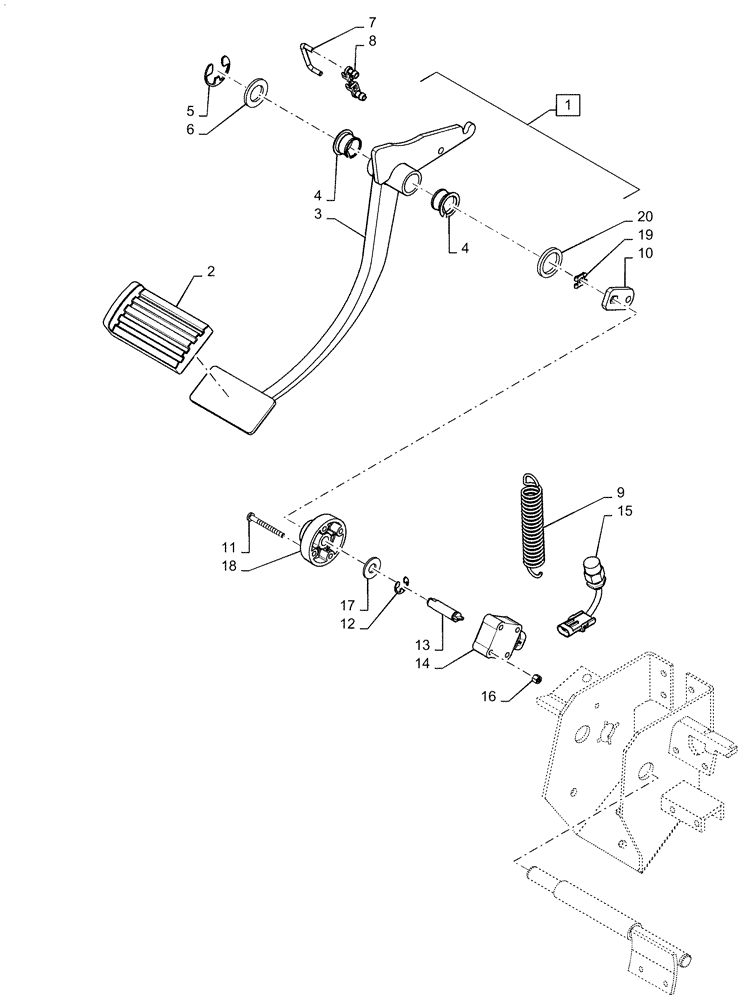 7
8
5
6
1
4
3
4
20
19
10
2
9
15
11
18
17
12
13
14
16