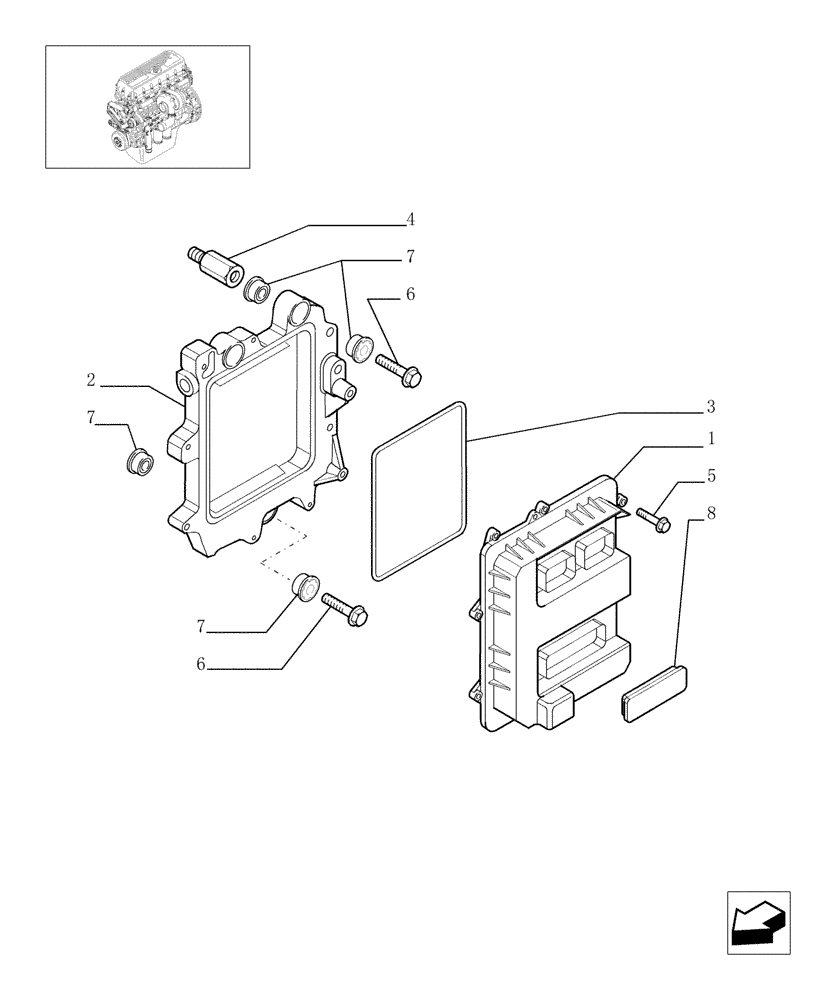 4
7
6
2
7
3
1
5
8
7
6