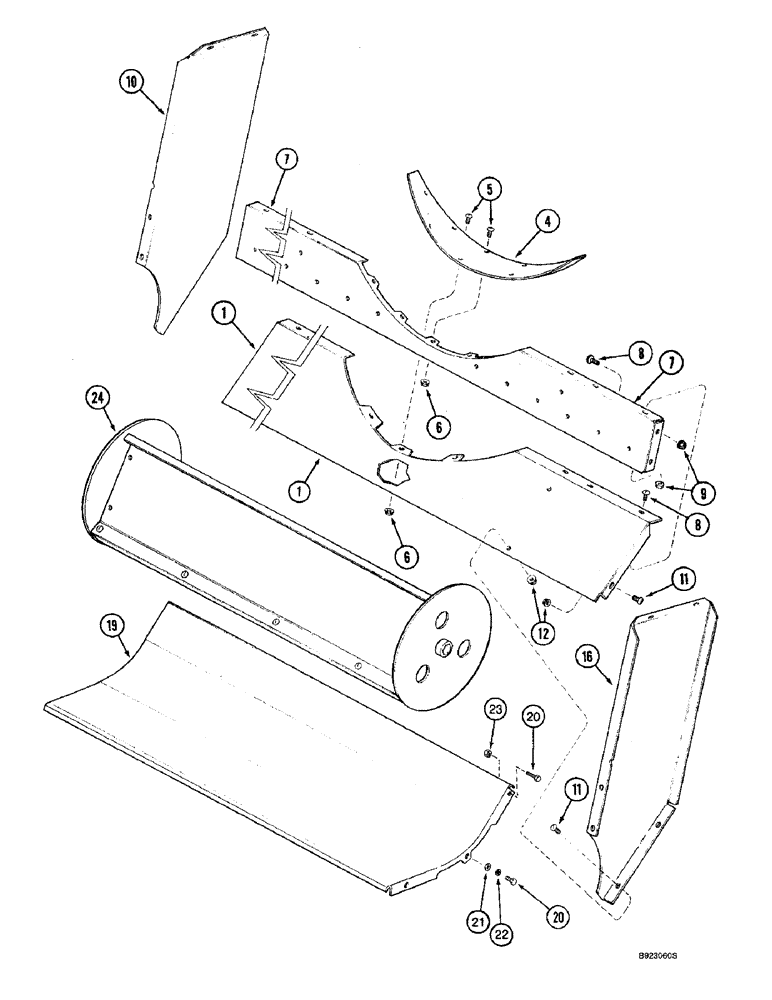 10
7
5
4
1
8
7
24
6
9
1
8
6
11
12
19
16
23
20
11
21
22
20
B92306CS