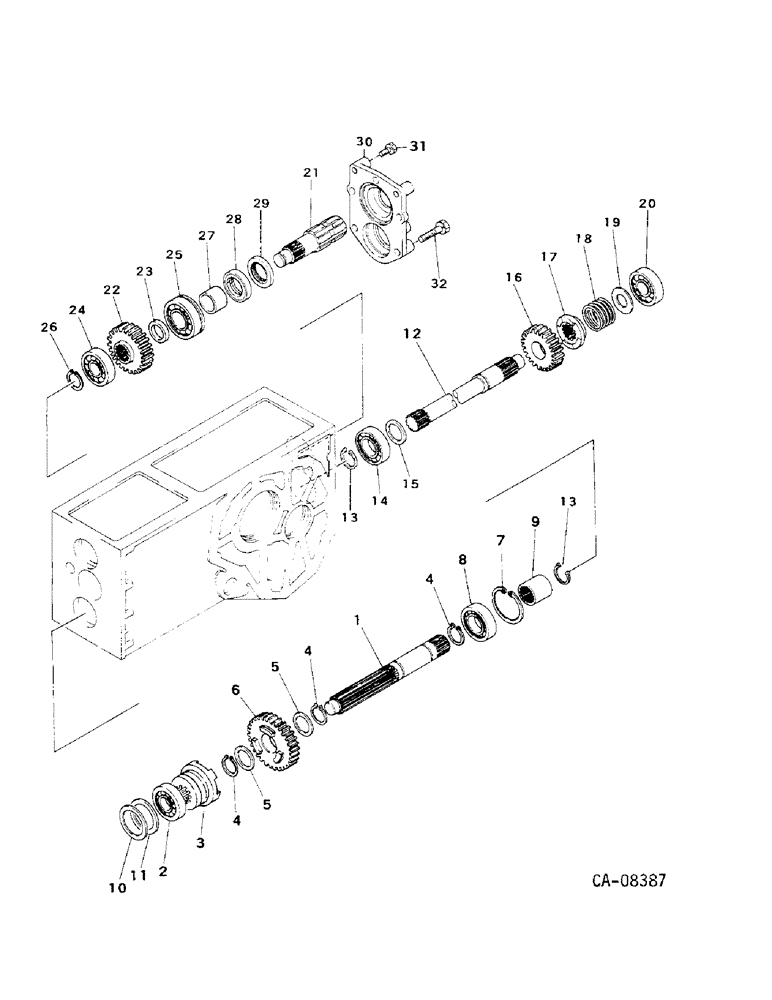 30
31
21
29
28
27
25
23
22
24
26
32
20
19
18
17
16
12
15
14
13
13
9
7
8
4
1
4
5
6
5
4
3
2
11
10
CA-08387