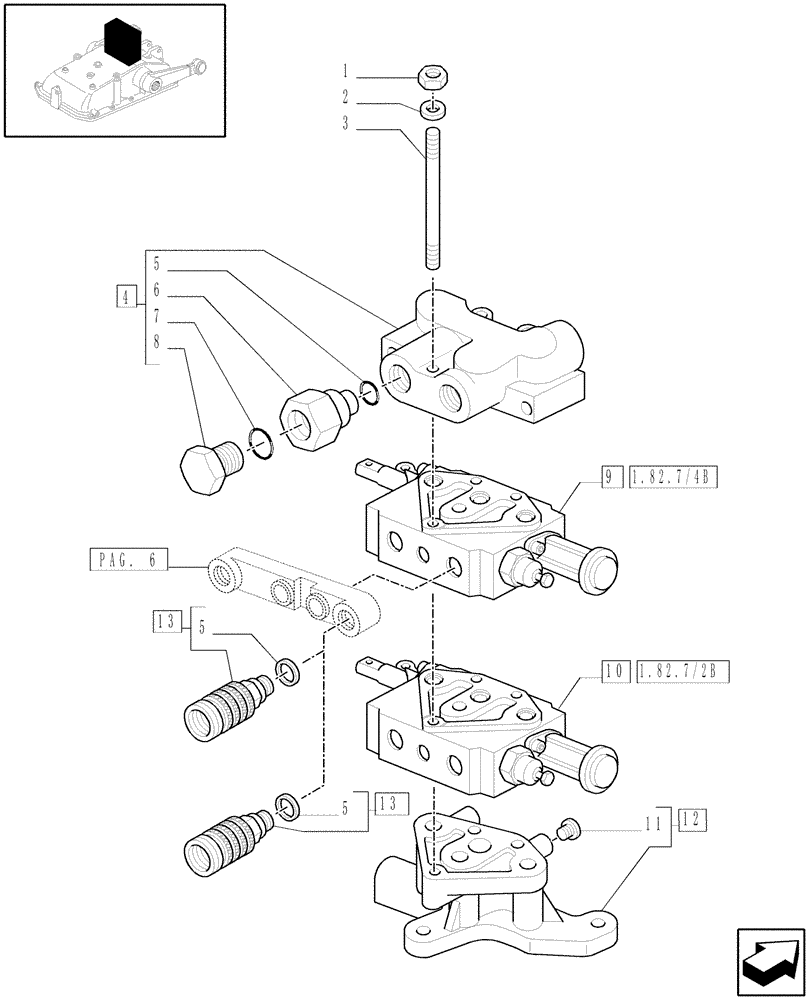 1
2
3
4
5
6
7
8
9
1.82.7/4B
PAG. 6
13
5
10
1.82.7/2B
5
13
11
12