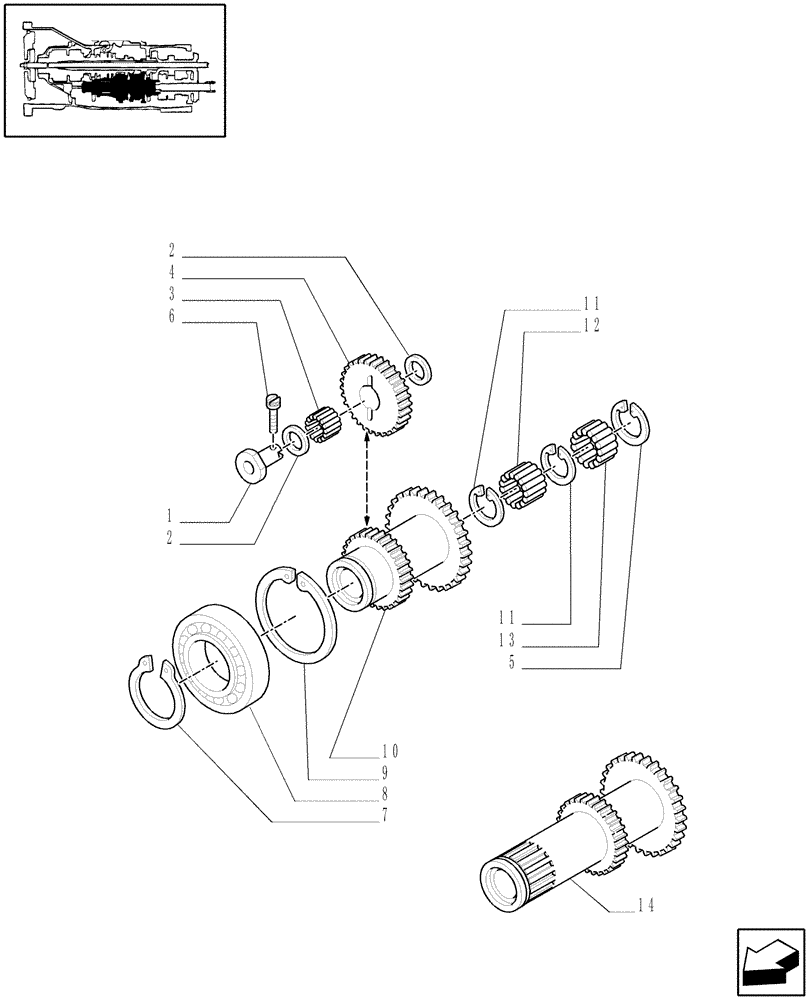 2
4
3
6
1
2
11
12
11
13
5
10
9
8
7
14