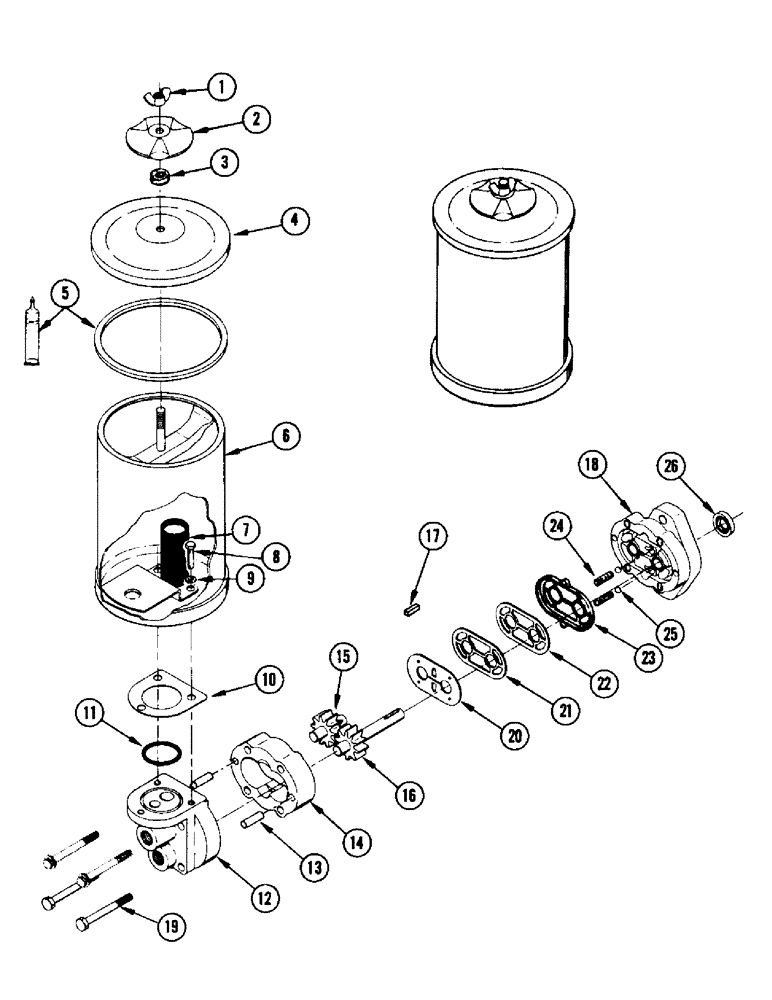 1
2
3
4
5
6
7
8
9
10
11
12
13
14
15
16
17
18
19
20
21
22
23
24
25
26