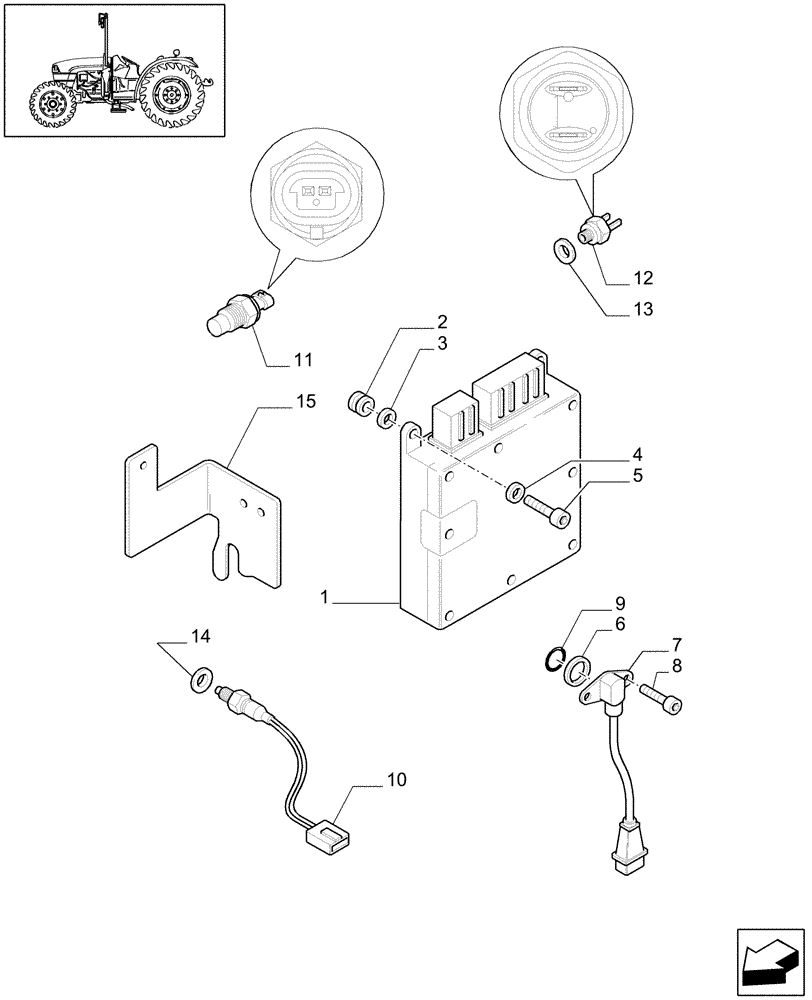 12
13
11
2
3
15
4
5
1
9
6
7
8
14
10