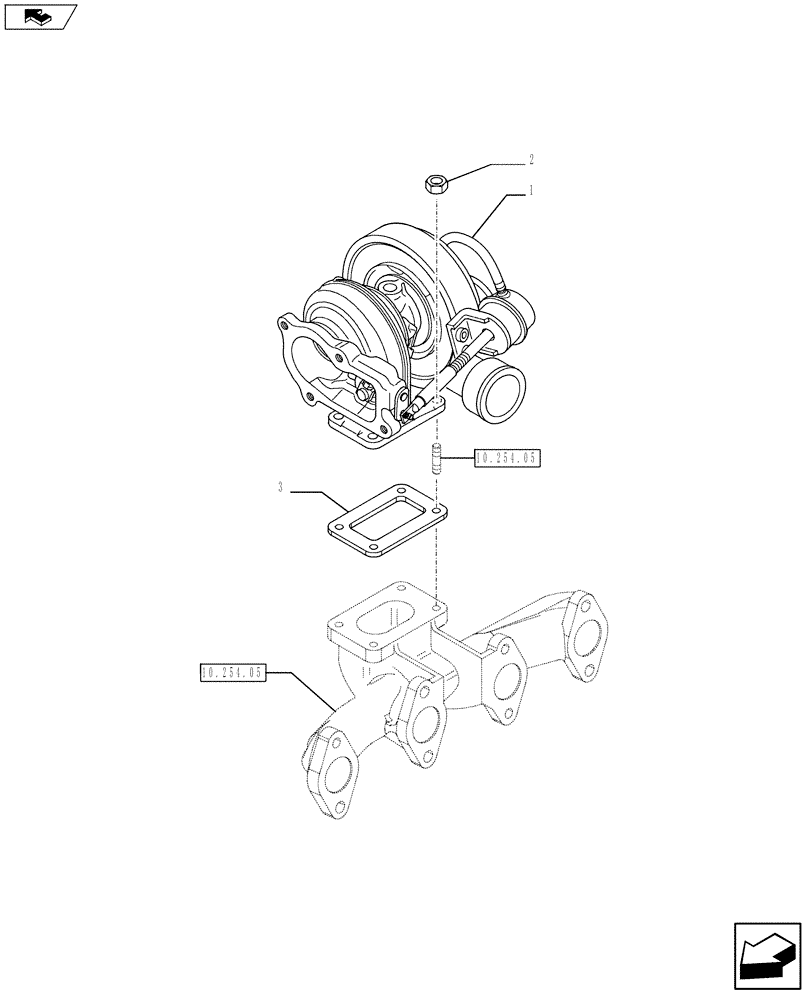 2

1

10.254.05

3

10.254.05