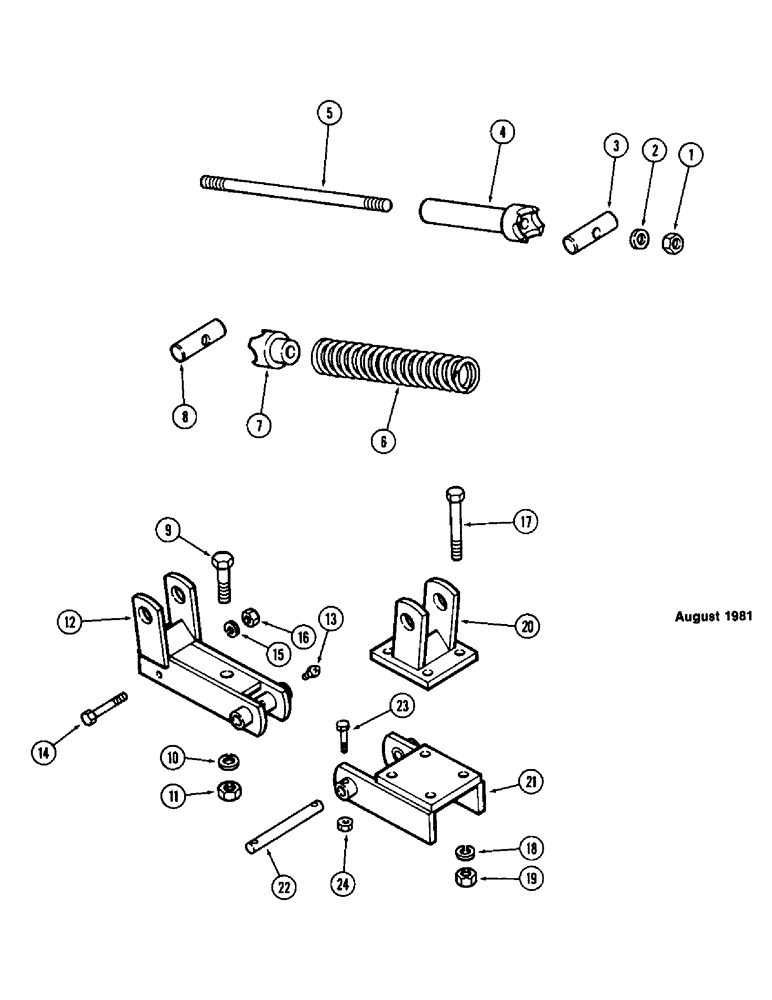 5
4
3
2
1
8
7
6
9
17
12
16
15
13
20
August 1981
14
23
10
11
21
22
24
18
19