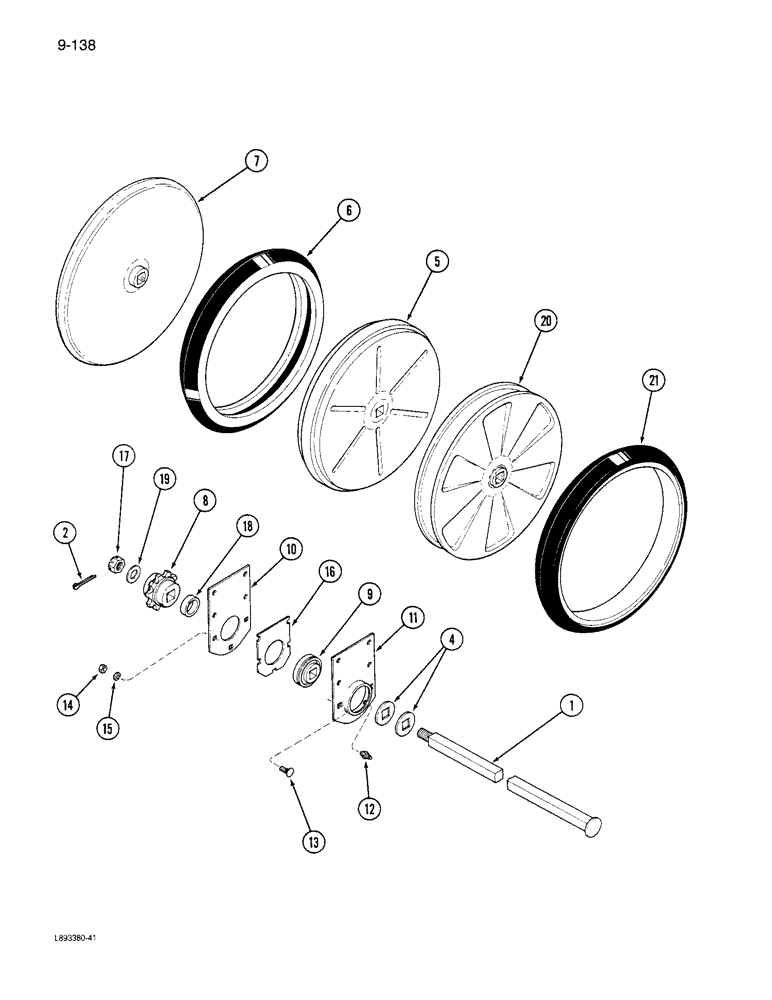 9-138

7
6
5
20
21
17
19
8
2
18
10
16
9
11
4
14
15
1
12
13

L893380-41